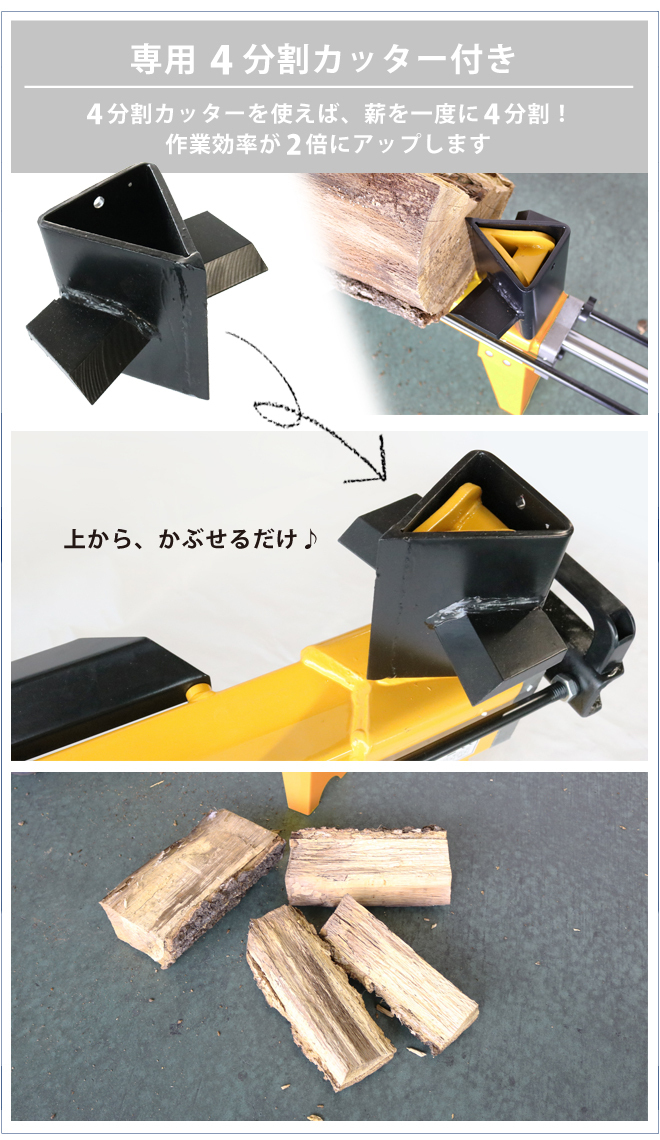 専用 4分割カッター付き

4分割カッターを使えば、薪を一度に4分割！
作業効率が2倍にアップします

上から、かぶせるだけ♪