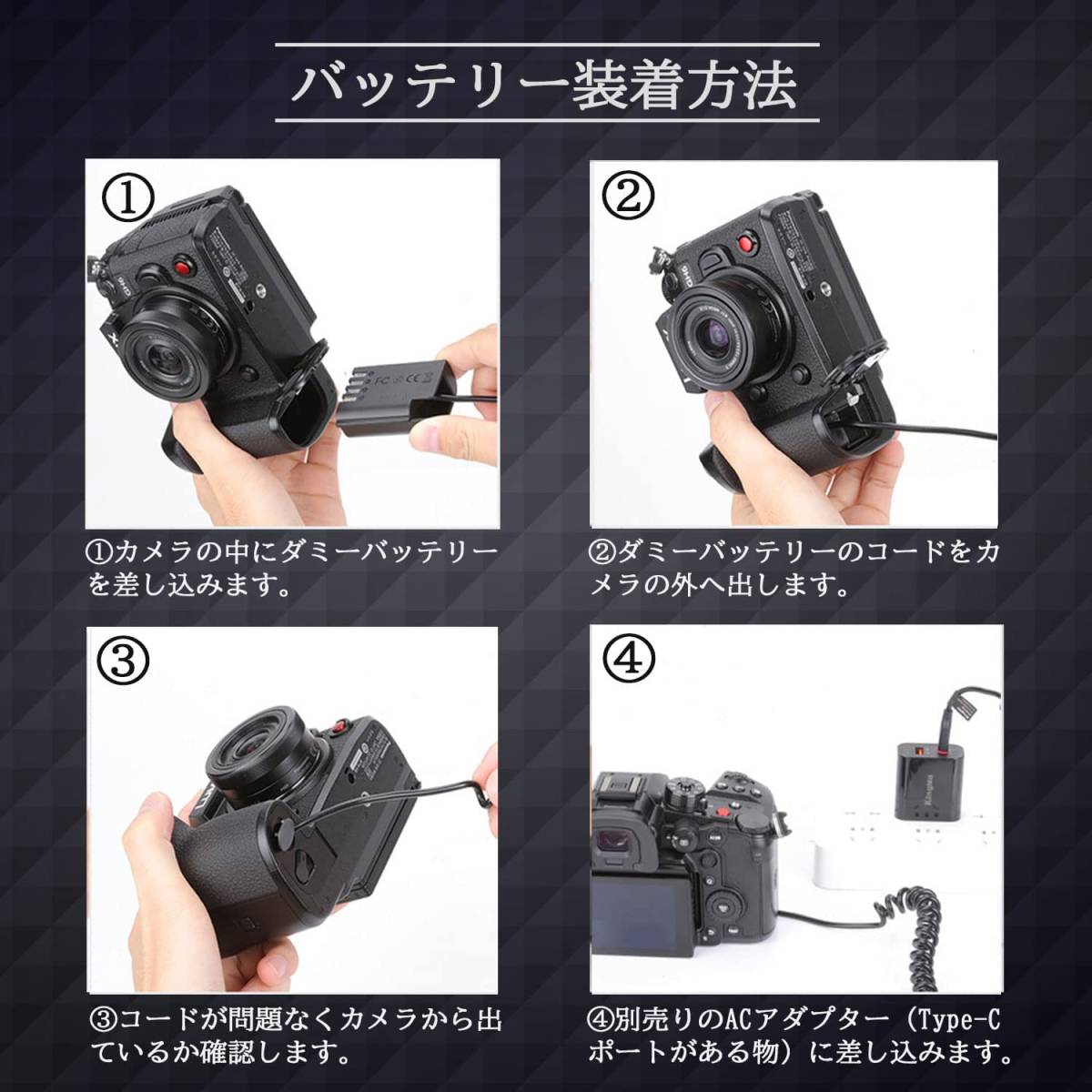 バッテリー装着方法

①

①カメラの中にダミーバッテリーを差し込みます。

②

②ダミーバッテリーのコードをカメラの外へ出します。

③

③コードが問題なくカメラから出ているか確認します。

④

④別売りのACアダプター（Type-Cポートがある物）に差し込みます。