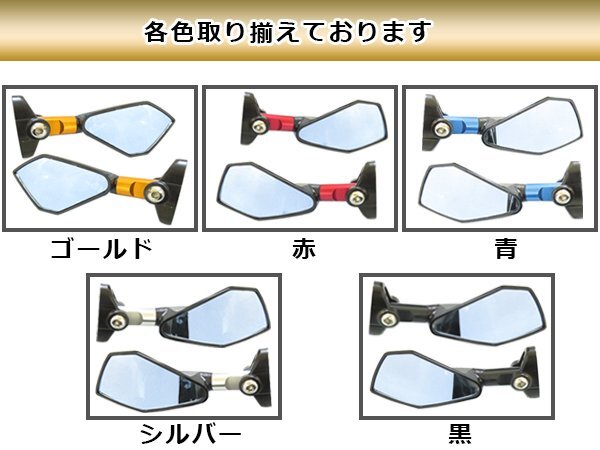 各色取り揃えております

ゴールド

赤

青

シルバー

黒