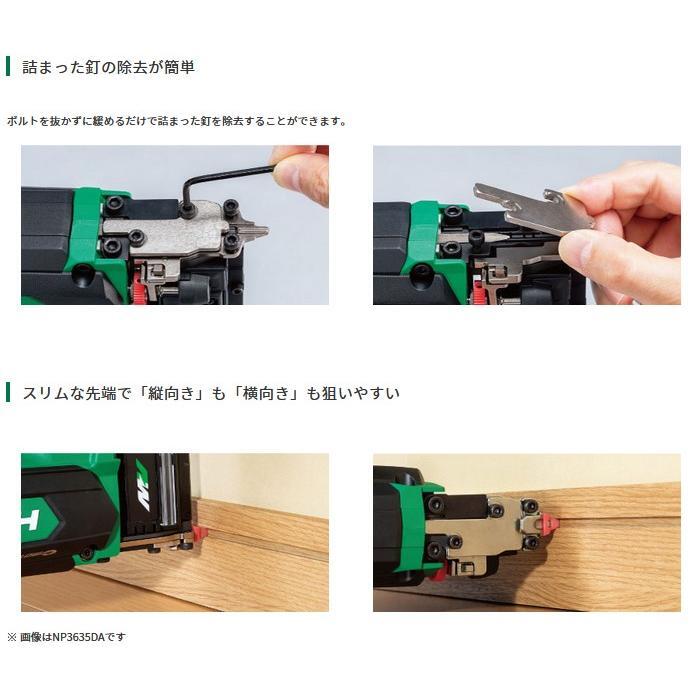 詰まった釘の除去が簡単

ボルトを抜かずに緩めるだけで詰まった釘を除去することができます。

スリムな先端で「縦向き」も「横向き」も狙いやすい

※ 画像はNP3635DAです