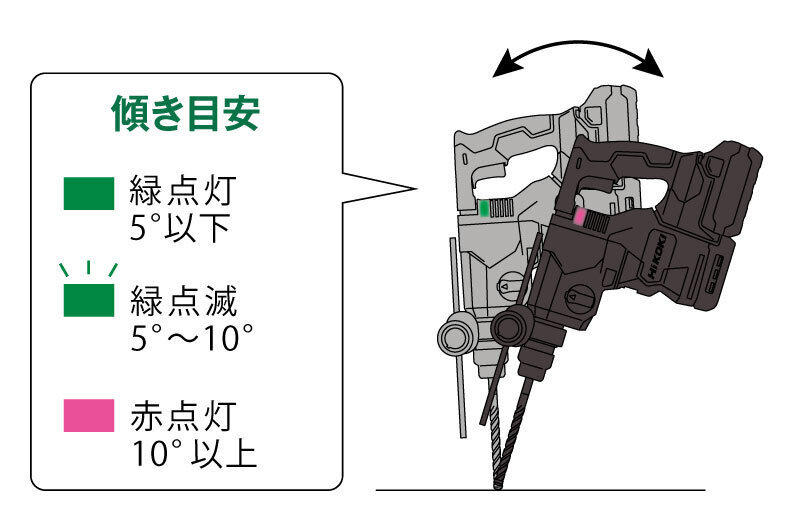 傾き目安

緑点灯
5°以下

緑点滅
5°～10°

赤点灯
10° 以上

HiKOKI