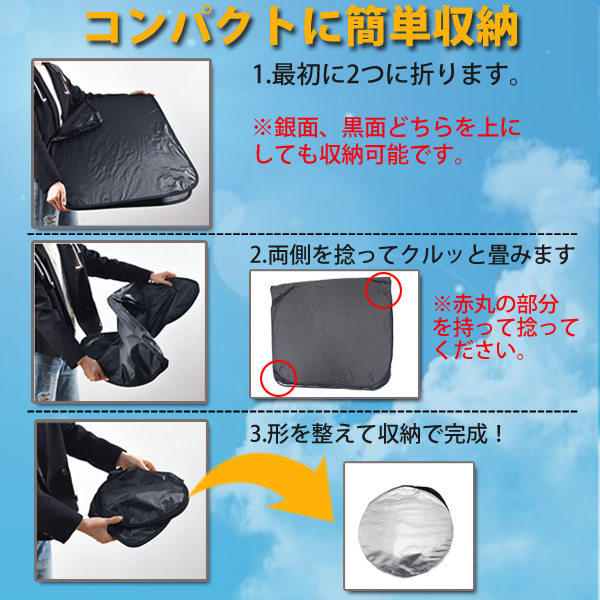 コンパクトに簡単収納

1.最初に2つに折ります。

※銀面、黒面どちらを上にしても収納可能です。

2.両側を捻ってクルッと畳みます

※赤丸の部分を持って捻ってください。

3.形を整えて収納で完成！