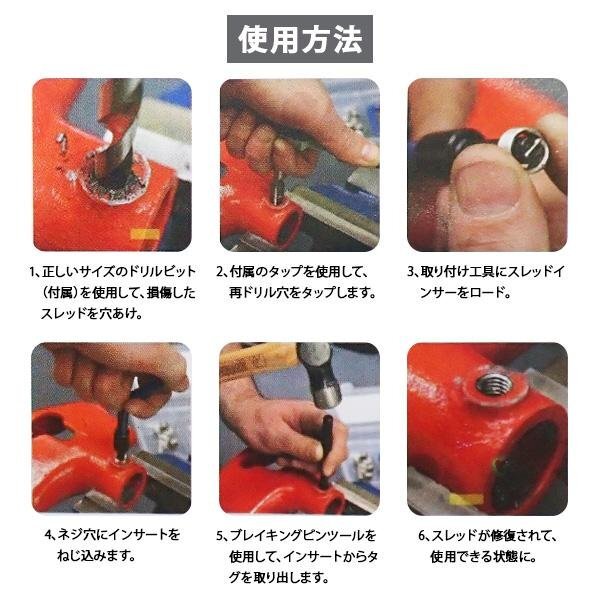 使用方法

1、正しいサイズのドリルビット（付属）を使用して、損傷したスレッドを穴あけ。

2、付属のタップを使用して、再ドリル穴をタップします。

3、取り付け工具にスレッドインサーをロード。

4、ネジ穴にインサートをねじ込みます。

5、ブレイキングピンツールを使用して、インサートからタグを取り出します。

6、スレッドが修復されて、使用できる状態に。