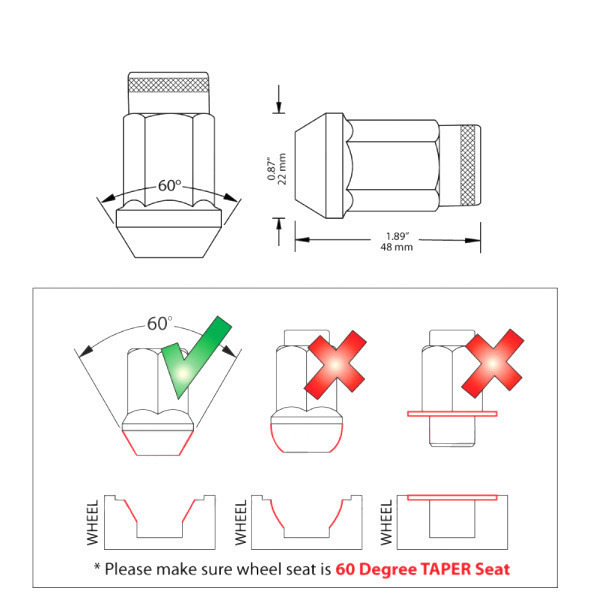 60°

0.87"
22 mm

1.89"
48 mm

60°

WHEEL

WHEEL

WHEEL

* Please make sure wheel seat is 60 Degree TAPER Seat