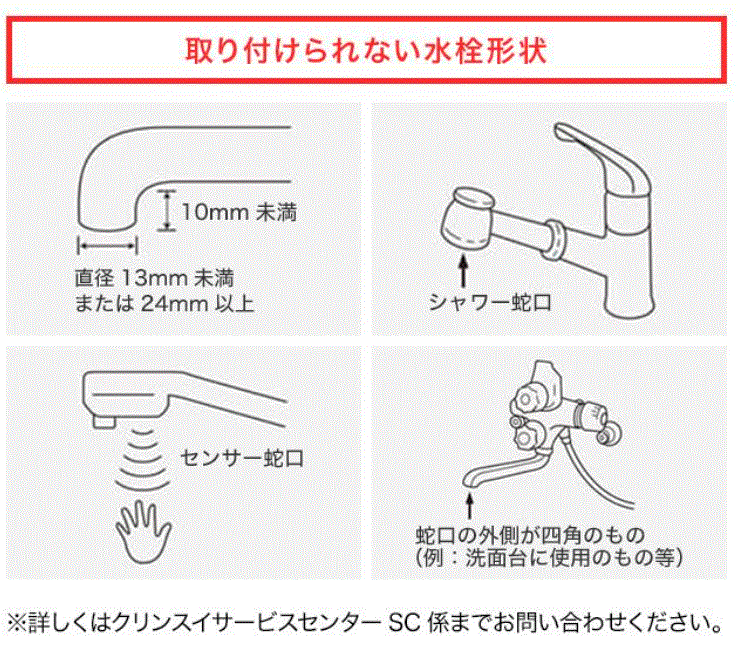 取り付けられない水栓形状

10mm 未満

直径 13mm 未満
または 24mm 以上

シャワー蛇口

センサー蛇口

蛇口の外側が四角のもの
(例：洗面台に使用のもの等)

※詳しくはクリンスイサービスセンター SC 係までお問い合わせください。