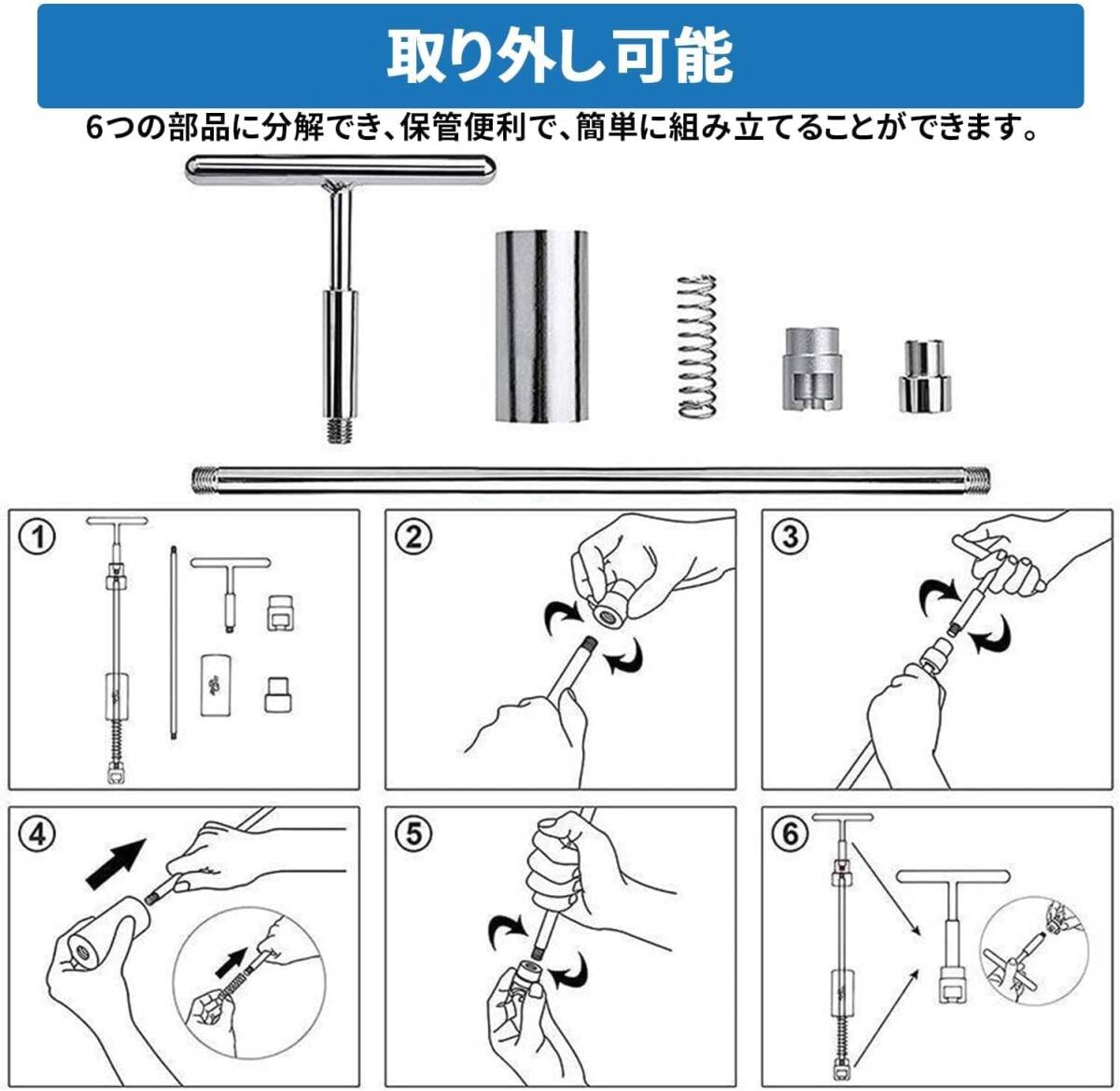 取り外し可能

6つの部品に分解でき、保管便利で、簡単に組み立てることができます。

①

②

③

④

⑤

⑥