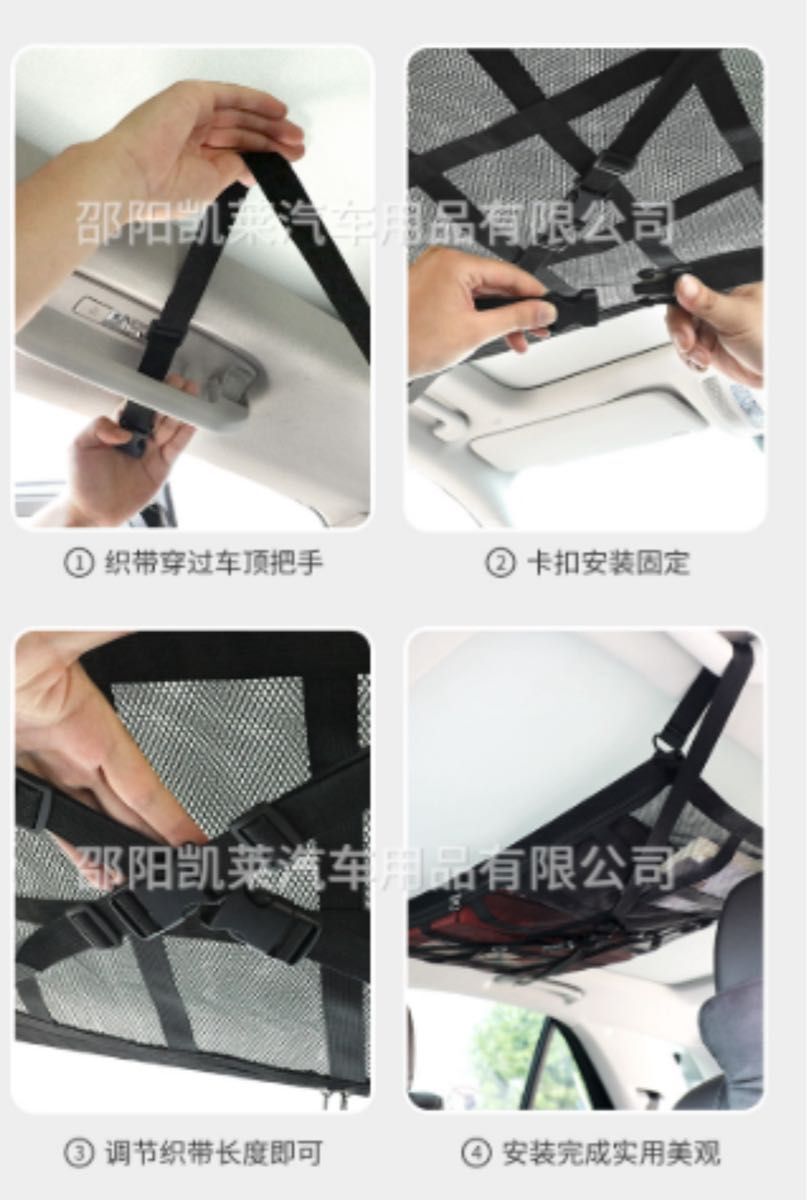 邵阳凯莱汽车用品有限公司

① 织带穿过车顶把手

② 卡扣安装固定

邵阳凯莱汽车用品有限公司

③ 调节织带长度即可

④ 安装完成实用美观