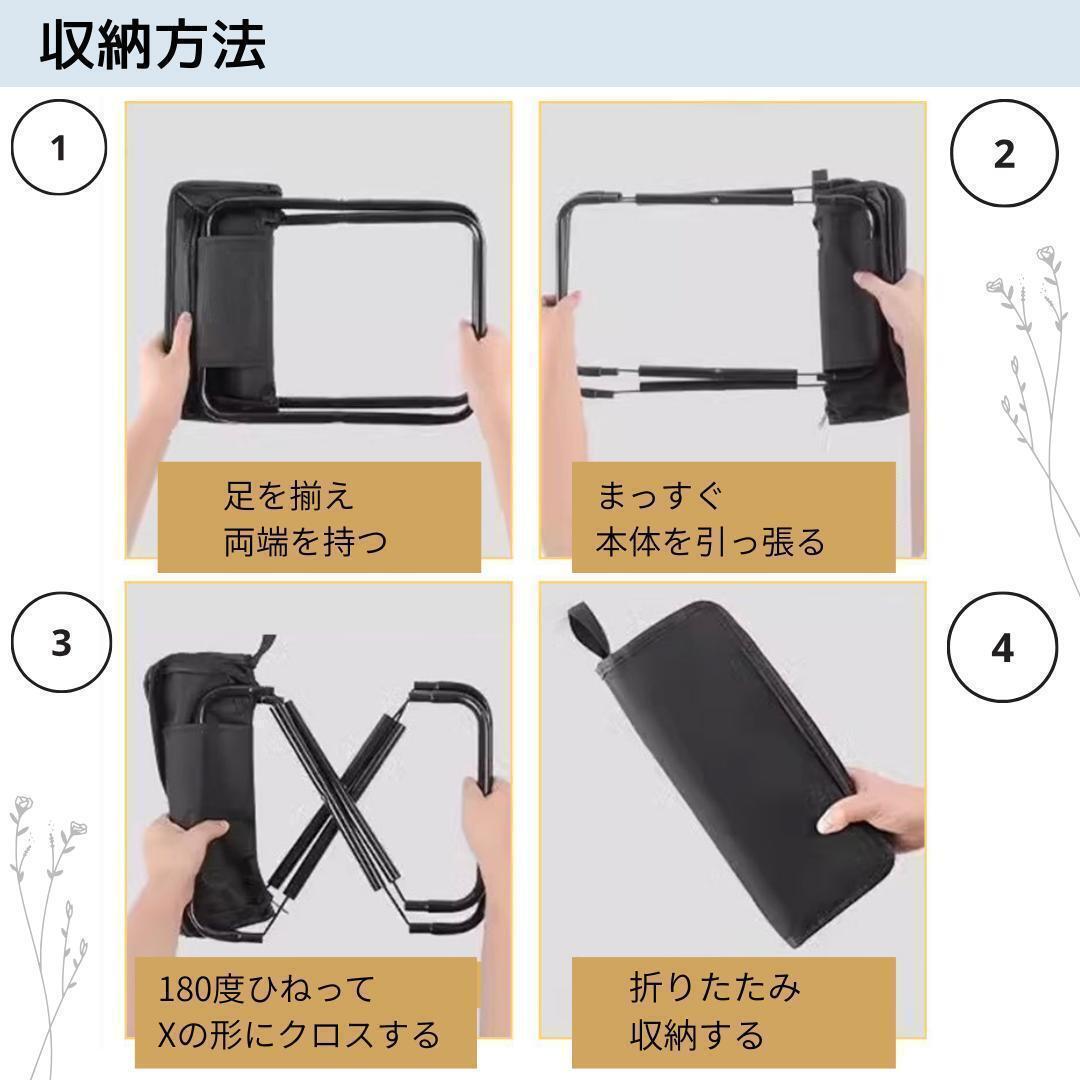 収納方法

1

足を揃え
両端を持つ

2

まっすぐ
本体を引っ張る

3

180度ひねって
Xの形にクロスする

4

折りたたみ
収納する