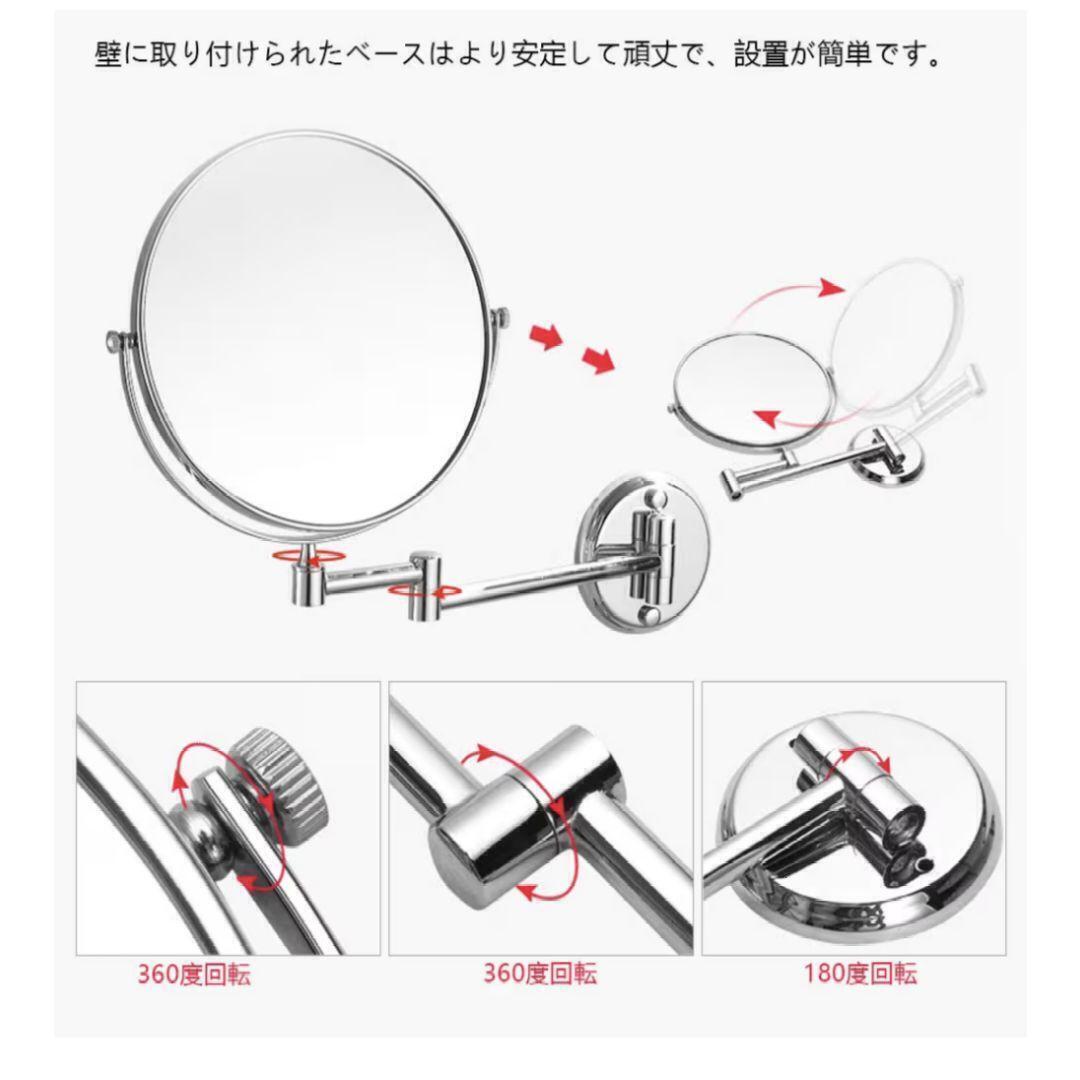 壁に取り付けられたベースはより安定して頑丈で、設置が簡単です。

360度回転

360度回転

180度回転