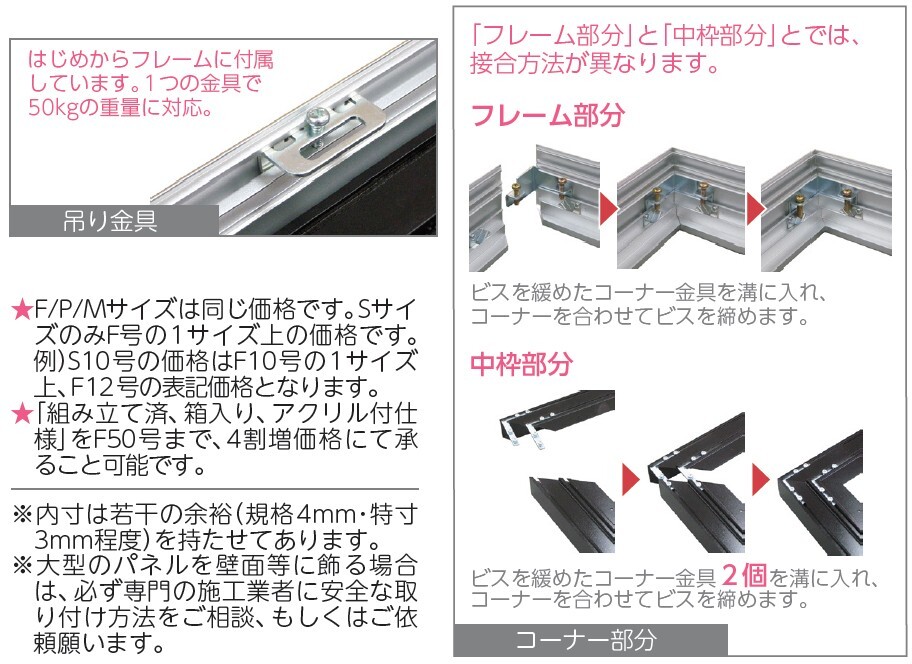 はじめからフレームに付属しています。1つの金具で50kgの重量に対応。

吊り金具

★F/P/Mサイズは同じ価格です。SサイズのみF号の1サイズ上の価格です。例)S10号の価格はF10号の1サイズ上、F12号の表記価格となります。
★「組み立て済、箱入り、アクリル付仕様」をF50号まで、4割増価格にて承ること可能です。

※内寸は若干の余裕(規格4mm・特寸3mm程度)を持たせてあります。
※大型のパネルを壁面等に飾る場合は、必ず専門の施工業者に安全な取り付け方法をご相談、もしくはご依頼願います。

「フレーム部分」と「中枠部分」とでは、接合方法が異なります。

フレーム部分

ビスを緩めたコーナー金具を溝に入れ、コーナーを合わせてビスを締めます。

中枠部分

ビスを緩めたコーナー金具2個を溝に入れ、コーナーを合わせてビスを締めます。

コーナー部分