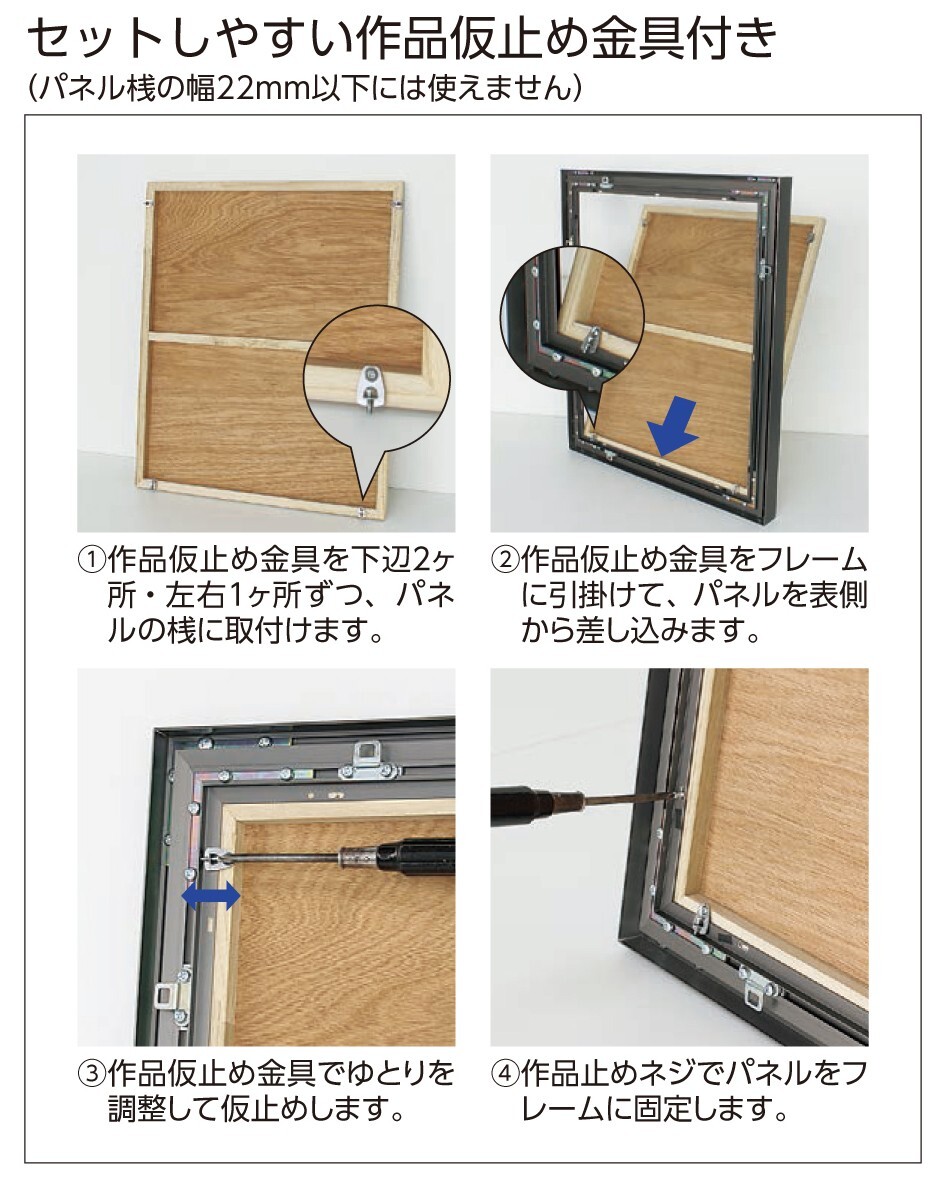 セットしやすい作品仮止め金具付き
（パネル桟の幅22mm以下には使えません）

①作品仮止め金具を下辺2ヶ所・左右1ヶ所ずつ、パネルの桟に取付けます。

②作品仮止め金具をフレームに引掛けて、パネルを表側から差し込みます。

③作品仮止め金具でゆとりを調整して仮止めします。

④作品止めネジでパネルをフレームに固定します。