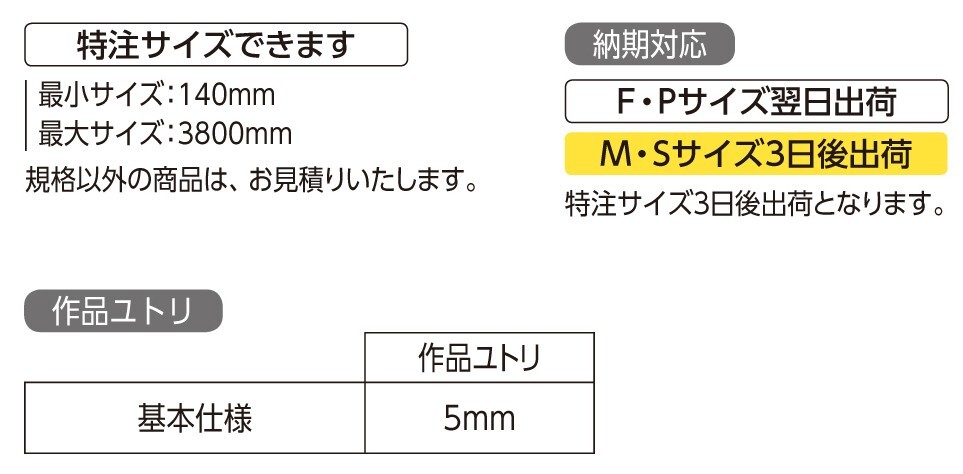 特注サイズできます

最小サイズ:140mm
最大サイズ:3800mm

規格以外の商品は、お見積りいたします。

納期対応

F・Pサイズ翌日出荷

M・Sサイズ3日後出荷

特注サイズ3日後出荷となります。

作品ユトリ

| | 作品ユトリ |
|---|---|
| 基本仕様 | 5mm |