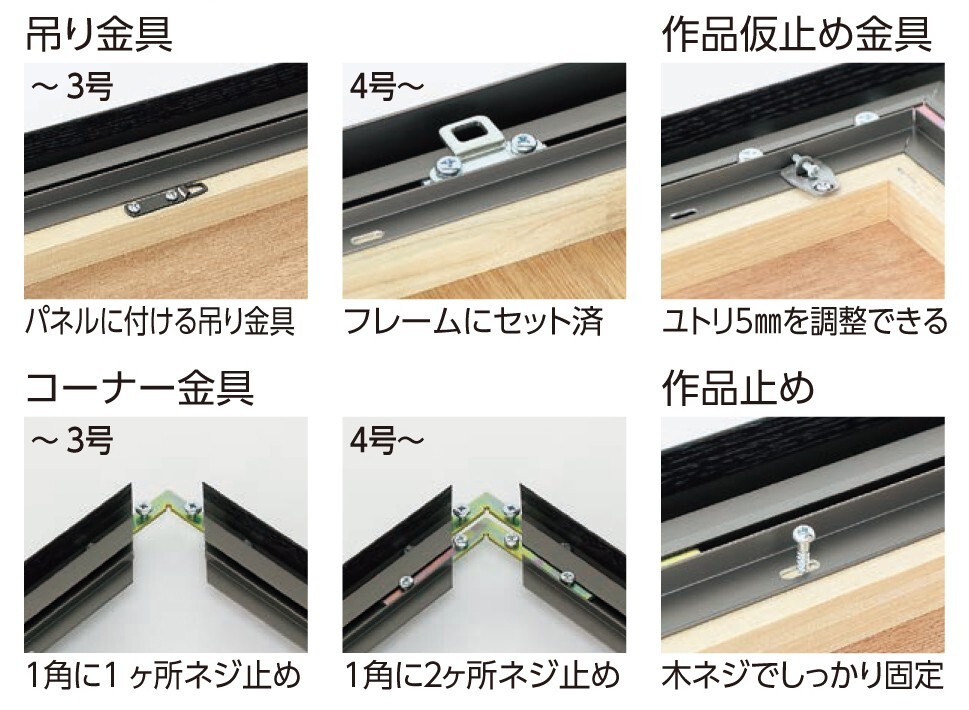 吊り金具

～3号

パネルに付ける吊り金具

4号～

フレームにセット済

作品仮止め金具

ユトリ5㎜を調整できる

コーナー金具

～3号

1角に1ヶ所ネジ止め

4号～

1角に2ヶ所ネジ止め

作品止め

木ネジでしっかり固定