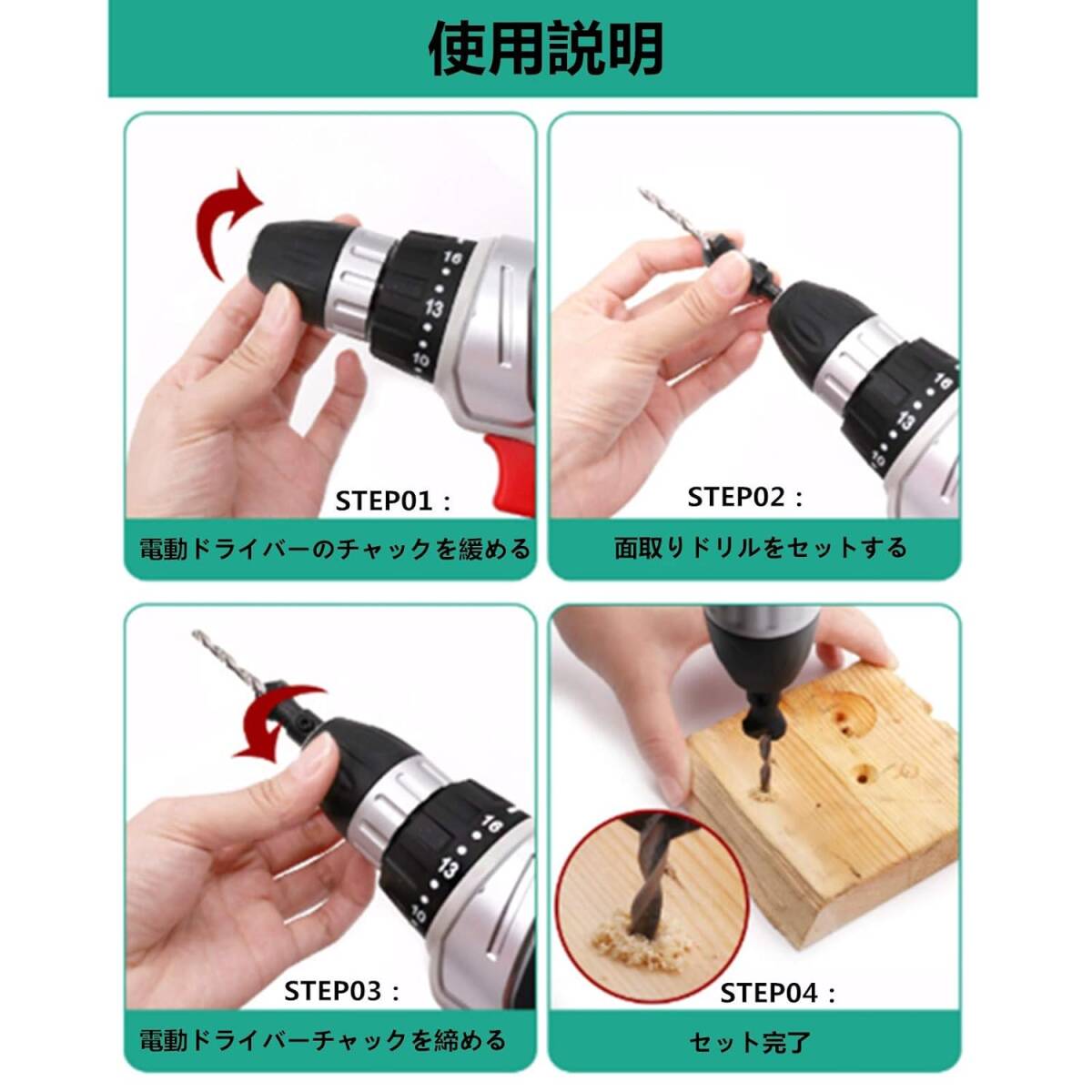 使用説明

16
13
10

STEP01：

電動ドライバーのチャックを緩める

16
13
10

STEP02：

面取りドリルをセットする

16
13
10

STEP03：

電動ドライバーチャックを締める

STEP04：

セット完了