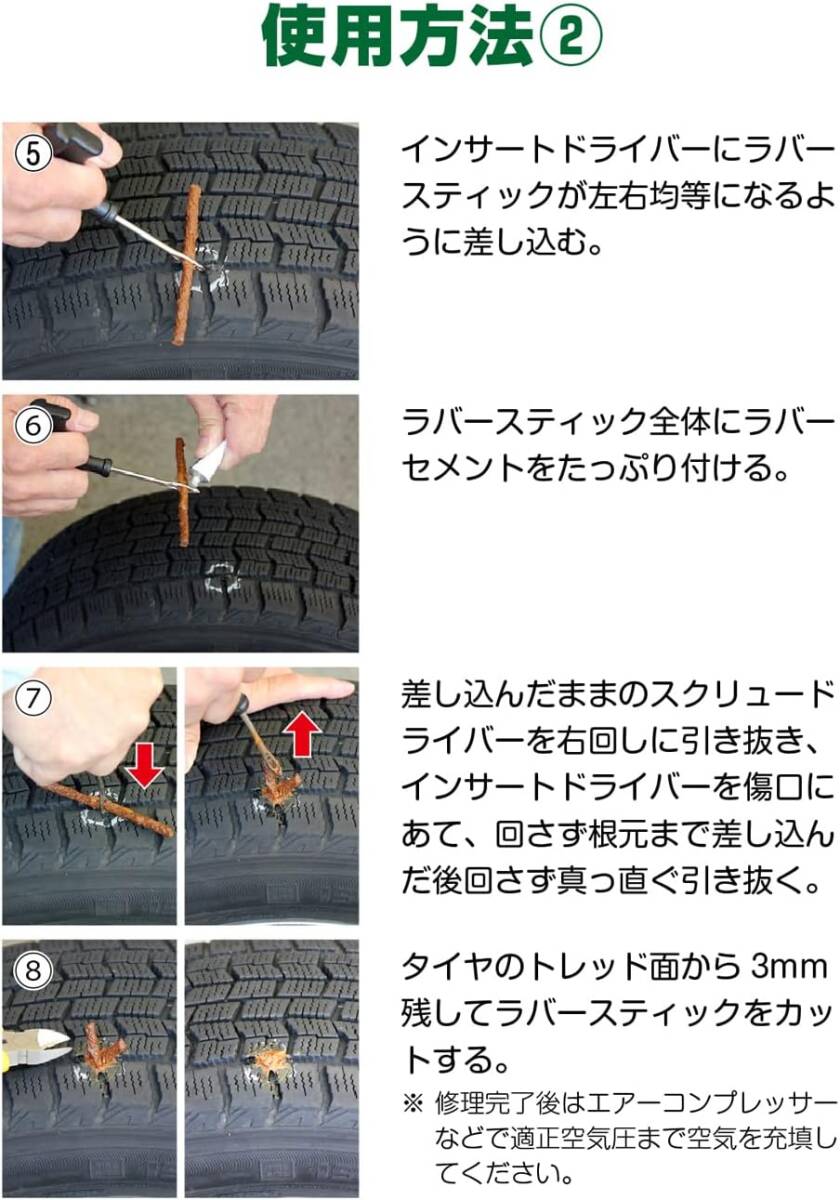 使用方法②

⑤

インサートドライバーにラバースティックが左右均等になるように差し込む。

⑥

ラバースティック全体にラバーセメントをたっぷり付ける。

⑦

差し込んだままのスクリュードライバーを右回しに引き抜き、インサートドライバーを傷口にあて、回さず根元まで差し込んだ後回さず真っ直ぐ引き抜く。

⑧

タイヤのトレッド面から 3mm 残してラバースティックをカットする。

※ 修理完了後はエアーコンプレッサーなどで適正空気圧まで空気を充填してください。