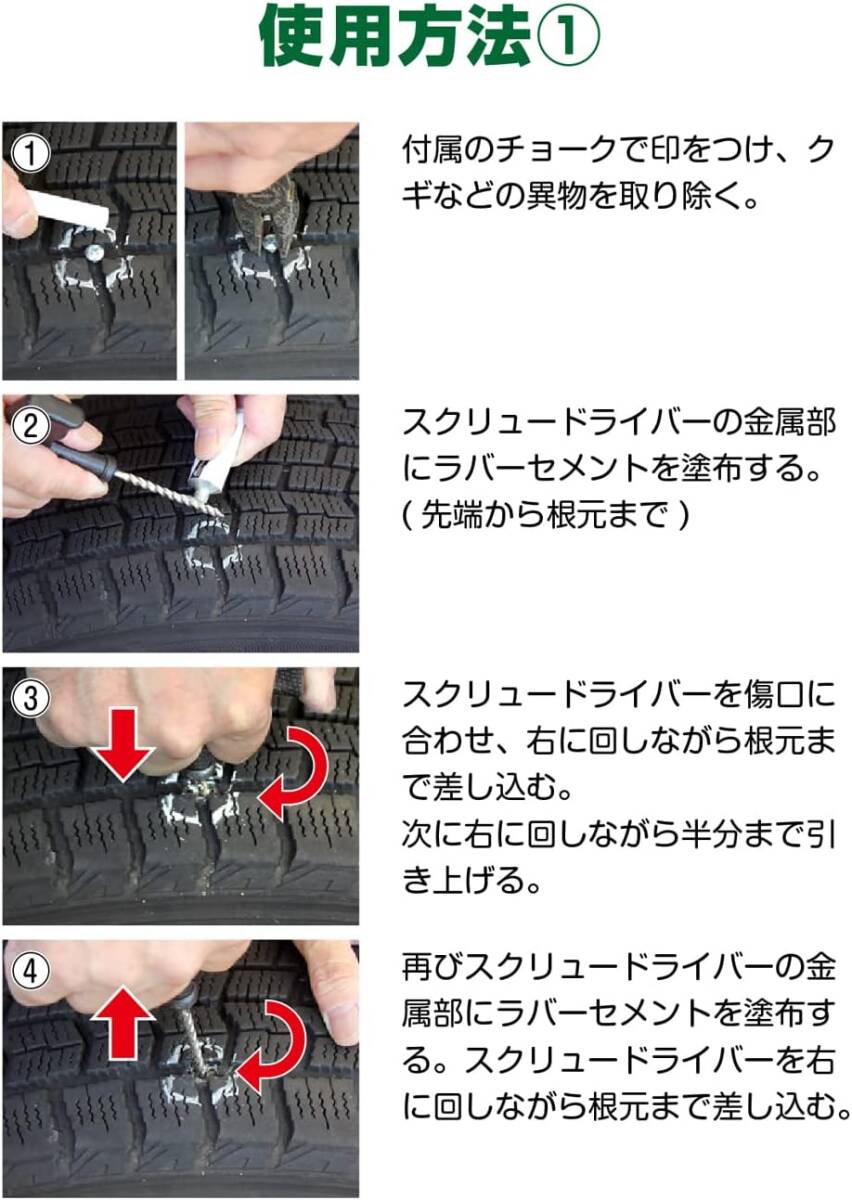 使用方法①

①

付属のチョークで印をつけ、クギなどの異物を取り除く。

②

スクリュードライバーの金属部にラバーセメントを塗布する。
( 先端から根元まで )

③

スクリュードライバーを傷口に合わせ、右に回しながら根元まで差し込む。
次に右に回しながら半分まで引き上げる。

④

再びスクリュードライバーの金属部にラバーセメントを塗布する。スクリュードライバーを右に回しながら根元まで差し込む。