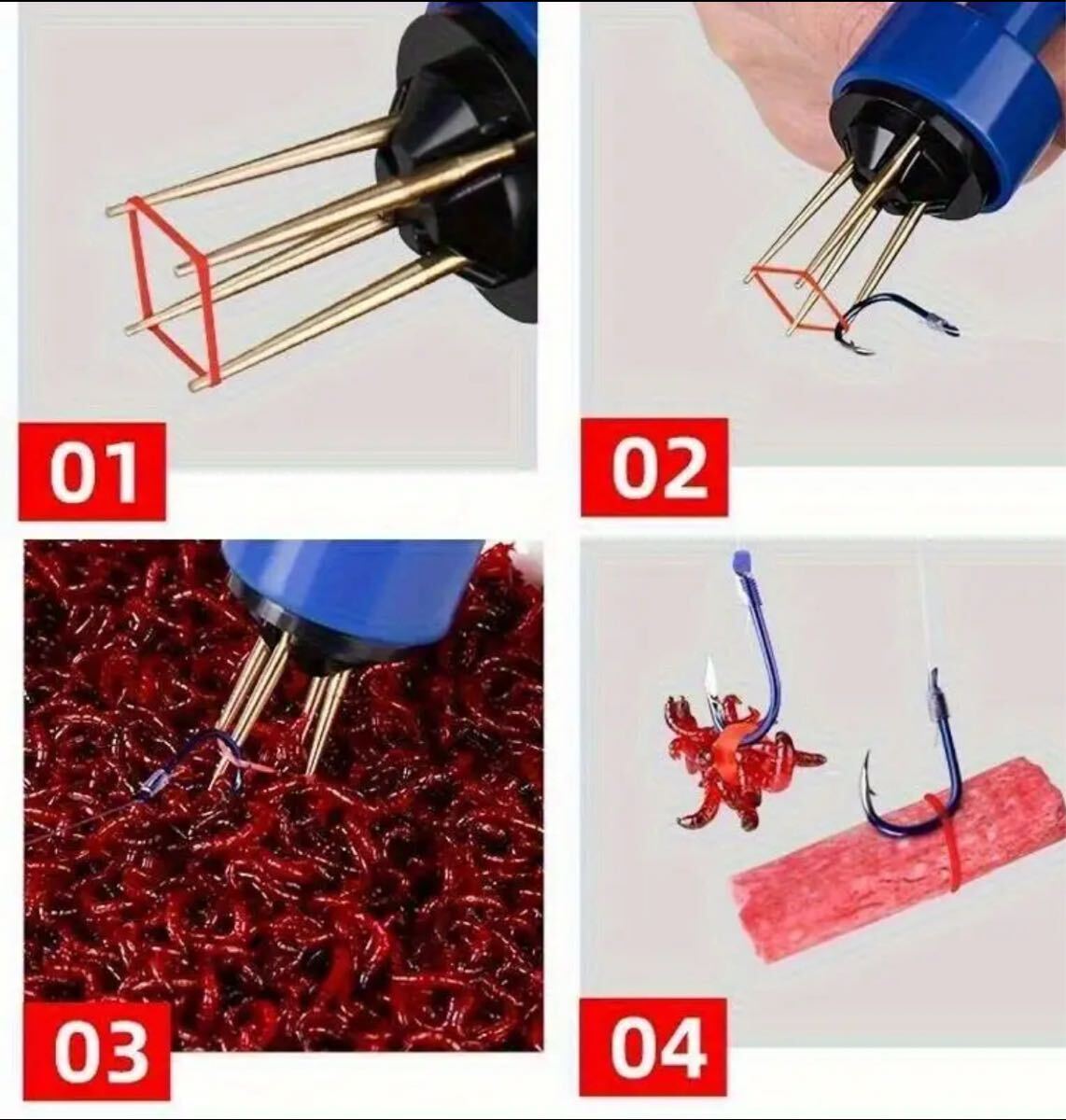 01

02

03

04