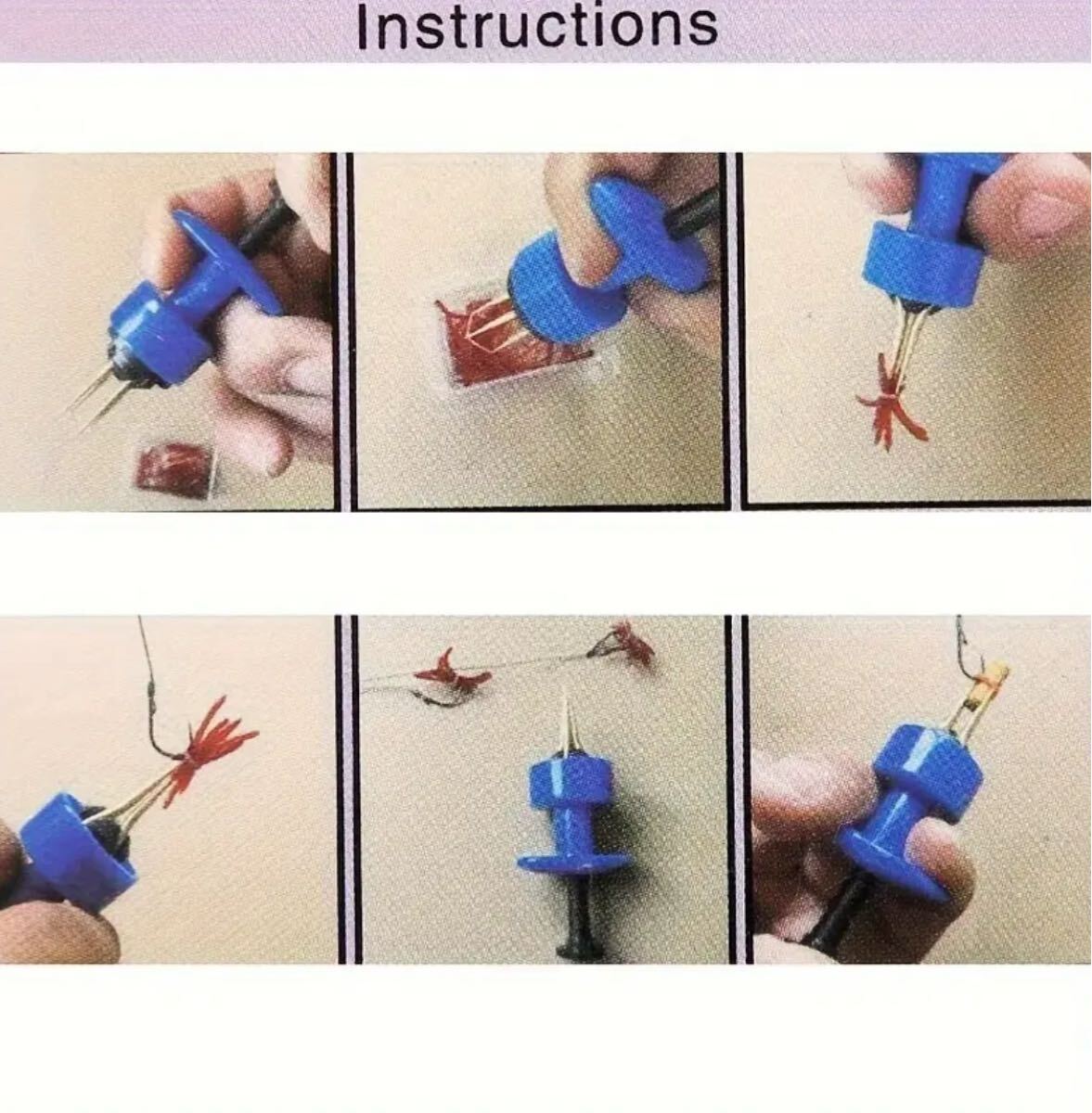 Instructions