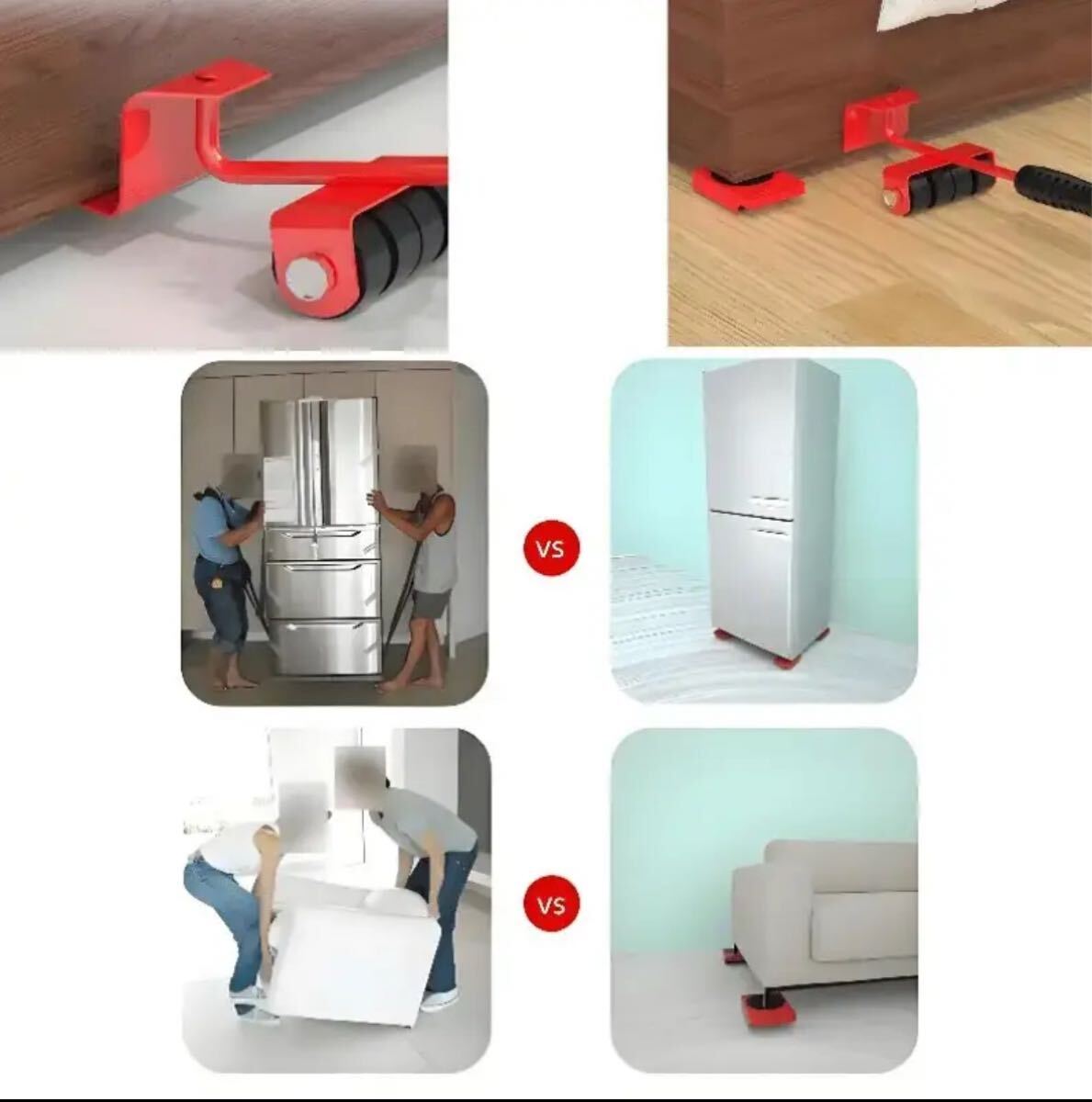 VS

VS