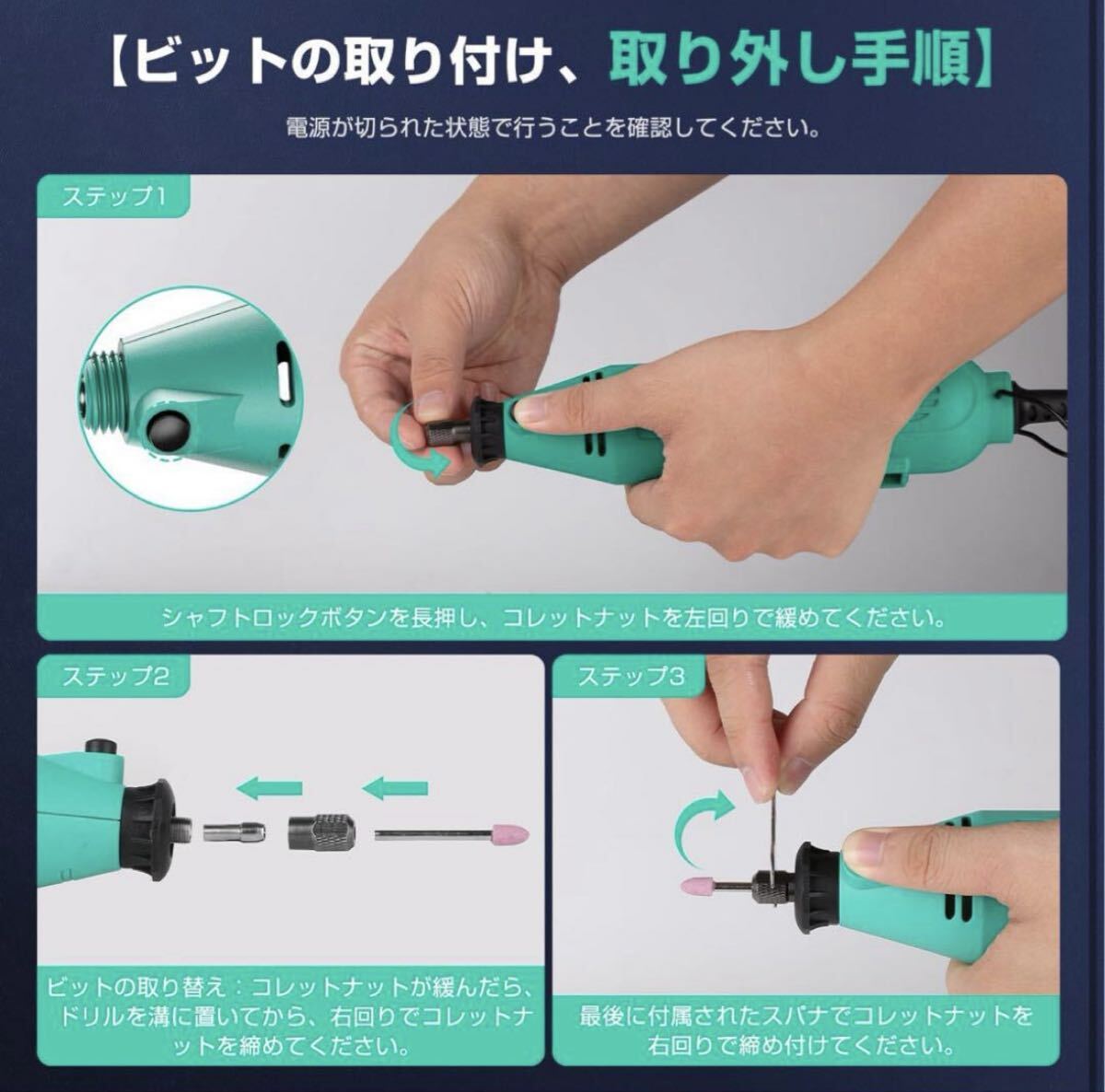 【ビットの取り付け、取り外し手順】

電源が切られた状態で行うことを確認してください。

ステップ1

シャフトロックボタンを長押し、コレットナットを左回りで緩めてください。

ステップ2

ビットの取り替え：コレットナットが緩んだら、ドリルを溝に置いてから、右回りでコレットナットを締めてください。

ステップ3

最後に付属されたスパナでコレットナットを右回りで締め付けてください。