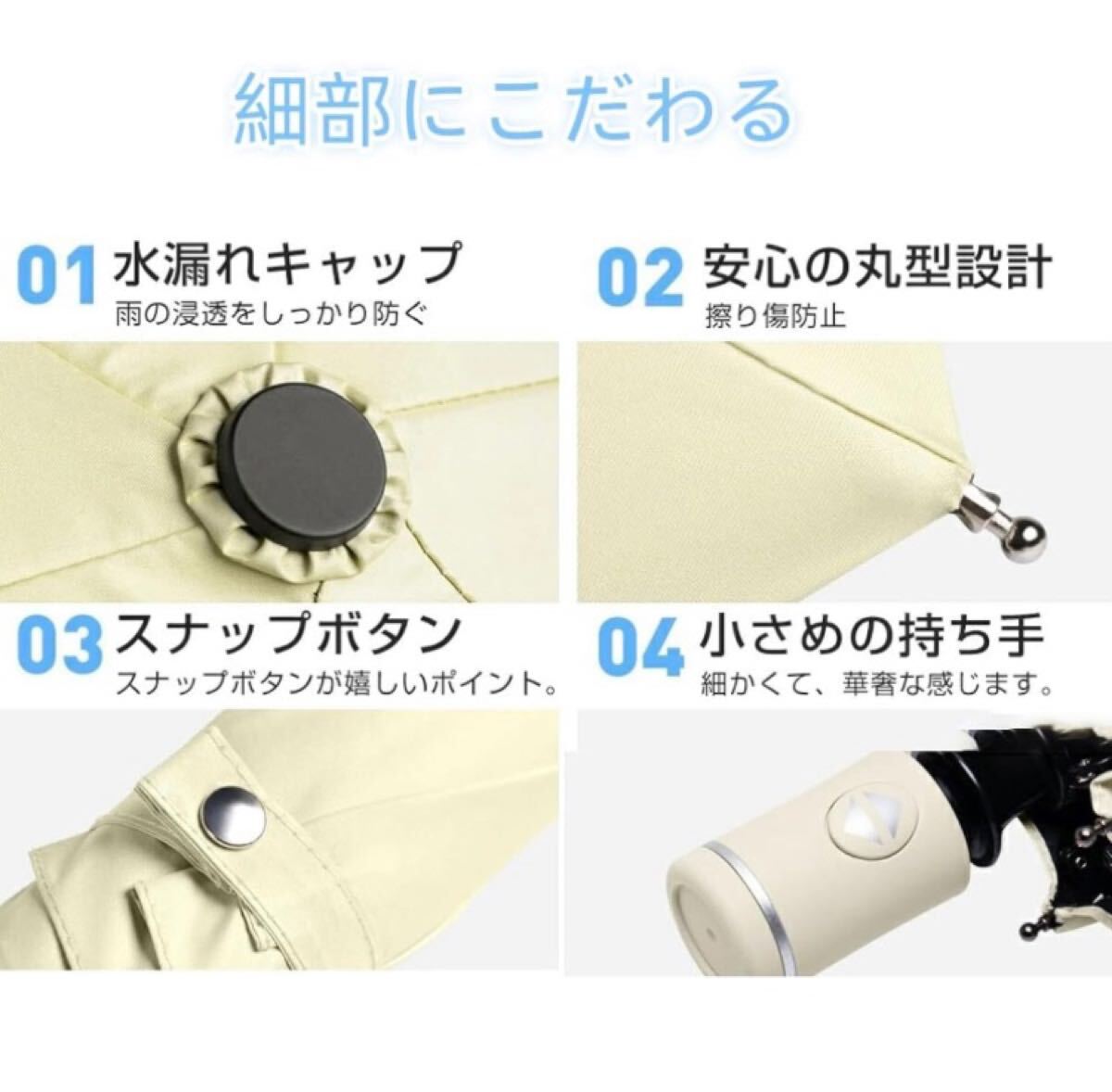 細部にこだわる

01 水漏れキャップ
雨の浸透をしっかり防ぐ

02 安心の丸型設計
擦り傷防止

03 スナップボタン
スナップボタンが嬉しいポイント。

04 小さめの持ち手
細かくて、華奢な感じます。