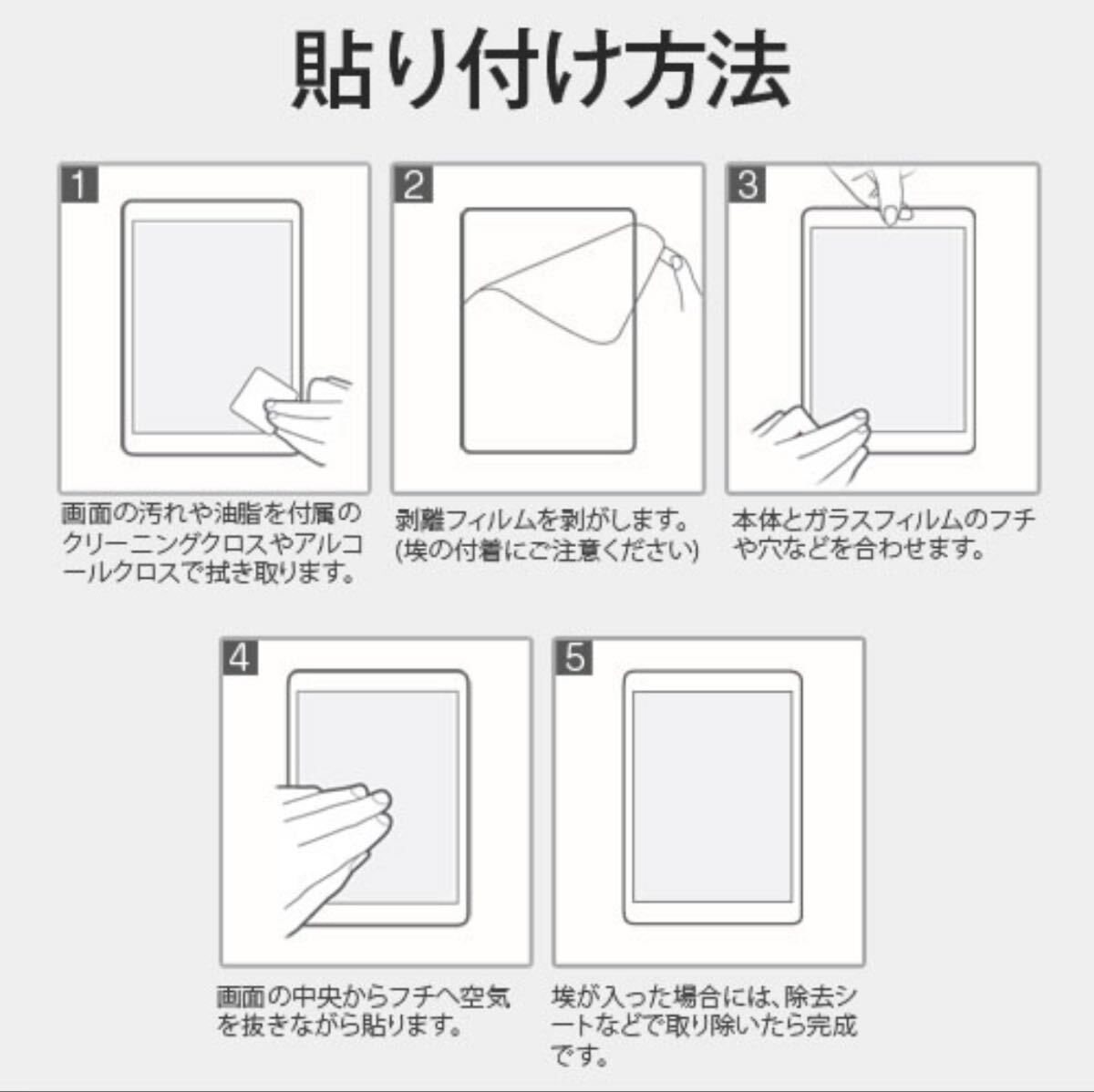 貼り付け方法

1

画面の汚れや油脂を付属のクリーニングクロスやアルコールクロスで拭き取ります。

2

剥離フィルムを剥がします。(埃の付着にご注意ください)

3

本体とガラスフィルムのフチや穴などを合わせます。

4

画面の中央からフチへ空気を抜きながら貼ります。

5

埃が入った場合には、除去シートなどで取り除いたら完成です。