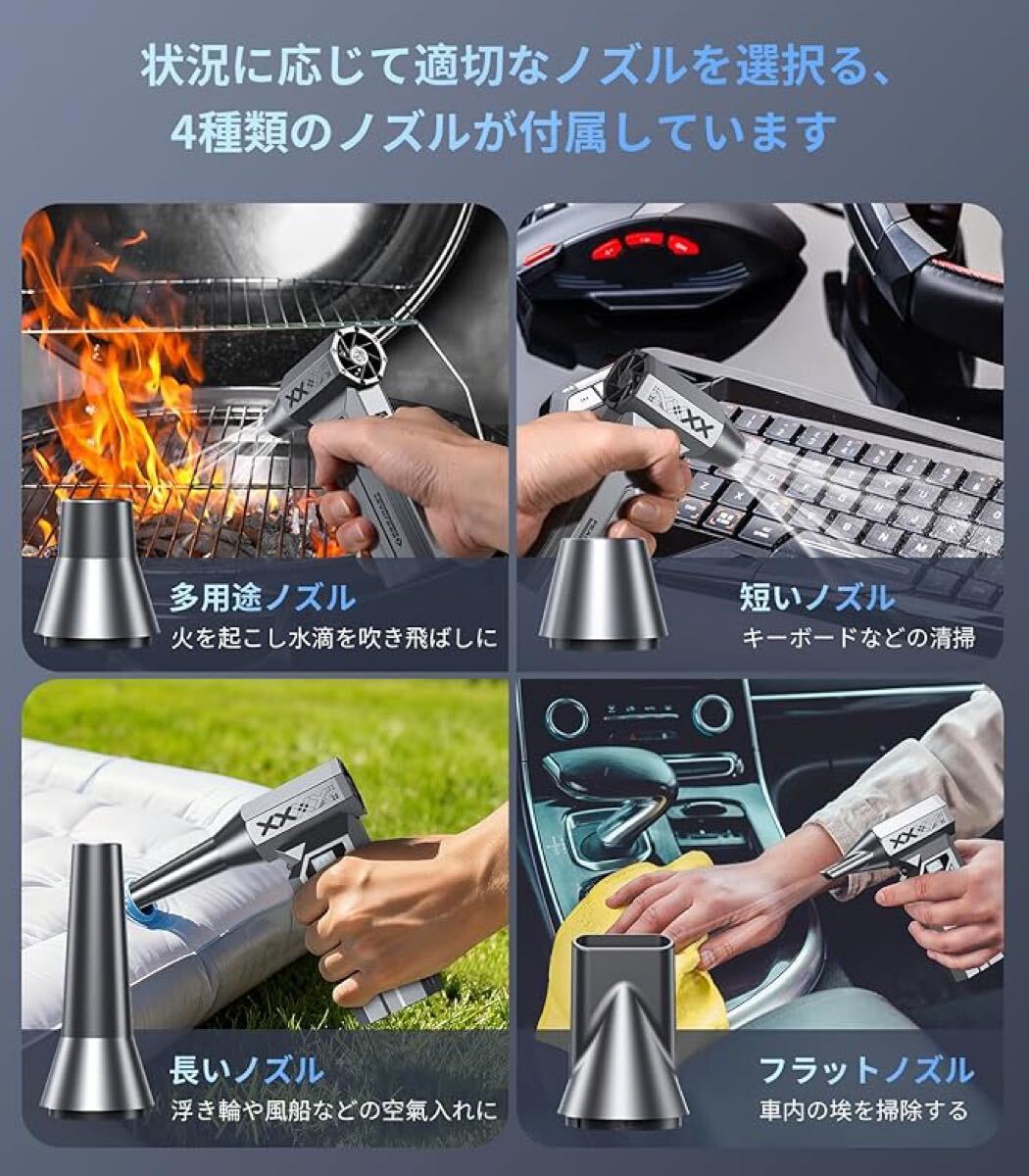 状況に応じて適切なノズルを選択る、
4種類のノズルが付属しています

多用途ノズル
火を起こし水滴を吹き飛ばしに

短いノズル
キーボードなどの清掃

長いノズル
浮き輪や風船などの空氣入れに

フラットノズル
車内の埃を掃除する