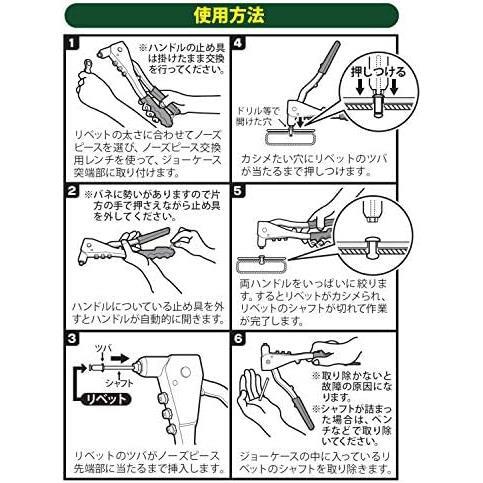 使用方法

1
※ハンドルの止め具は掛けたまま交換を行ってください。

リベットの太さに合わせてノーズピースを選び、ノーズピース交換用レンチを使って、ジョーケース突端部に取り付けます。

2
※バネに勢いがありますので片方の手で押さえながら止め具を外してください。

ハンドルについている止め具を外すとハンドルが自動的に開きます。

3
ツバ
シャフト
リベット

リベットのツバがノーズピース先端部に当たるまで挿入します。

4
押しつける
ドリル等で開けた穴

カシメたい穴にリベットのツバが当たるまで押しつけます。

5
両ハンドルをいっぱいに絞ります。するとリベットがカシメられ、リベットのシャフトが切れて作業が完了します。

6
※取り除かないと故障の原因になります。
※シャフトが詰まった場合は、ペンチなどで取り除いてください。

ジョーケースの中に入っているリベットのシャフトを取り除きます。