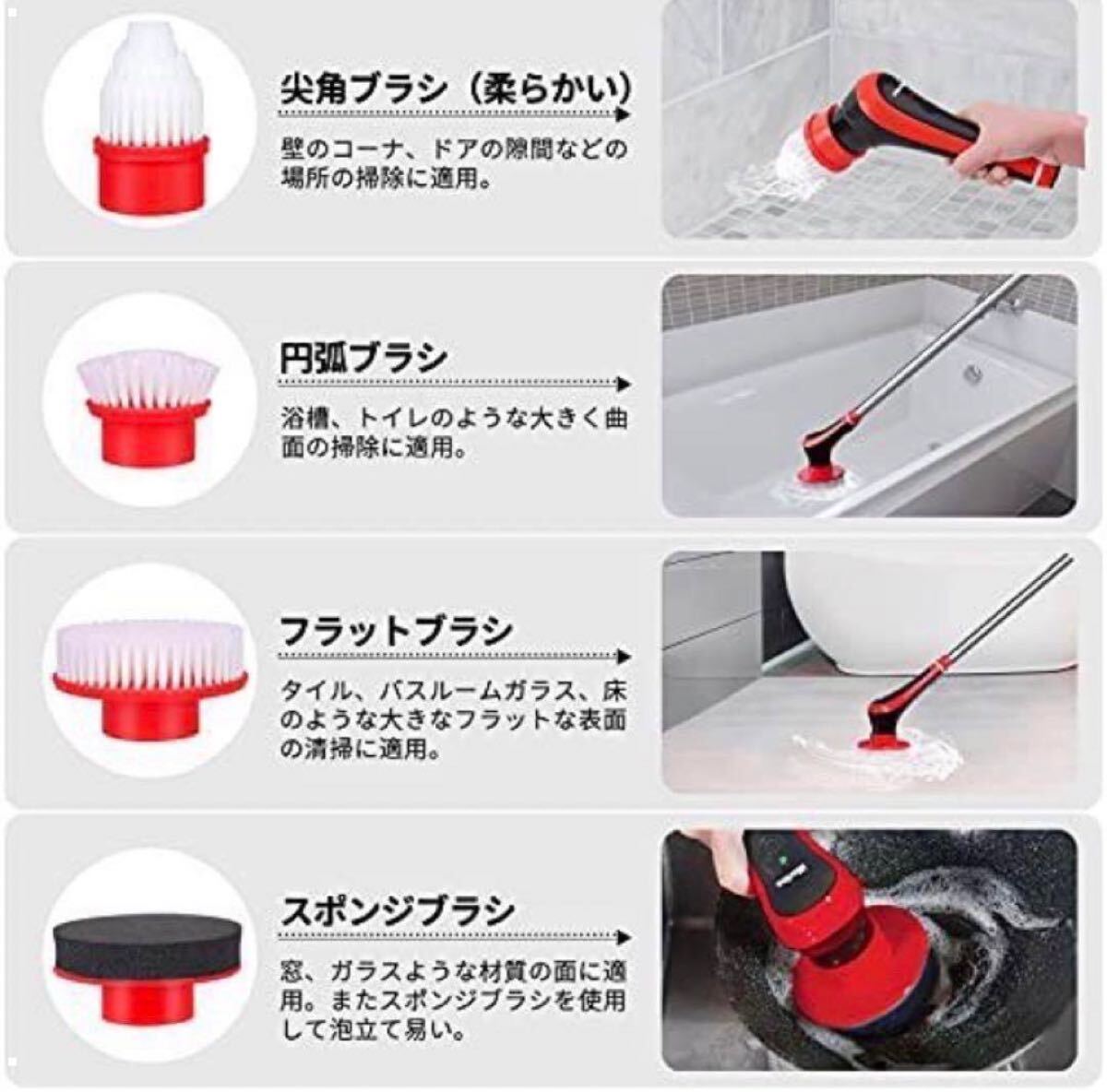 尖角ブラシ（柔らかい）

壁のコーナ、ドアの隙間などの場所の掃除に適用。

円弧ブラシ

浴槽、トイレのような大きく曲面の掃除に適用。

フラットブラシ

タイル、バスルームガラス、床のような大きなフラットな表面の清掃に適用。

スポンジブラシ

窓、ガラスような材質の面に適用。またスポンジブラシを使用して泡立て易い。