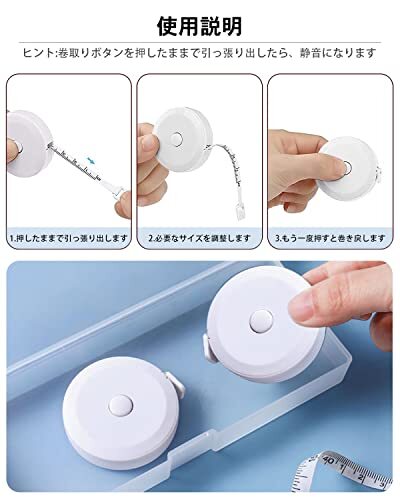 使用説明

ヒント:巻取りボタンを押したままで引っ張り出したら、静音になります

1.押したままで引っ張り出します

2.必要なサイズを調整します

3.もう一度押すと巻き戻します

40 1 2 3