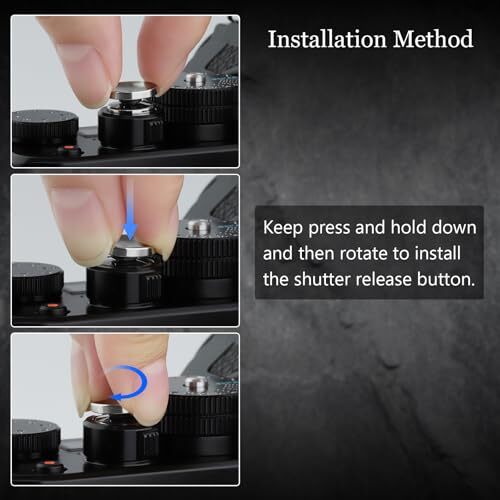 Installation Method

Keep press and hold down and then rotate to install the shutter release button.