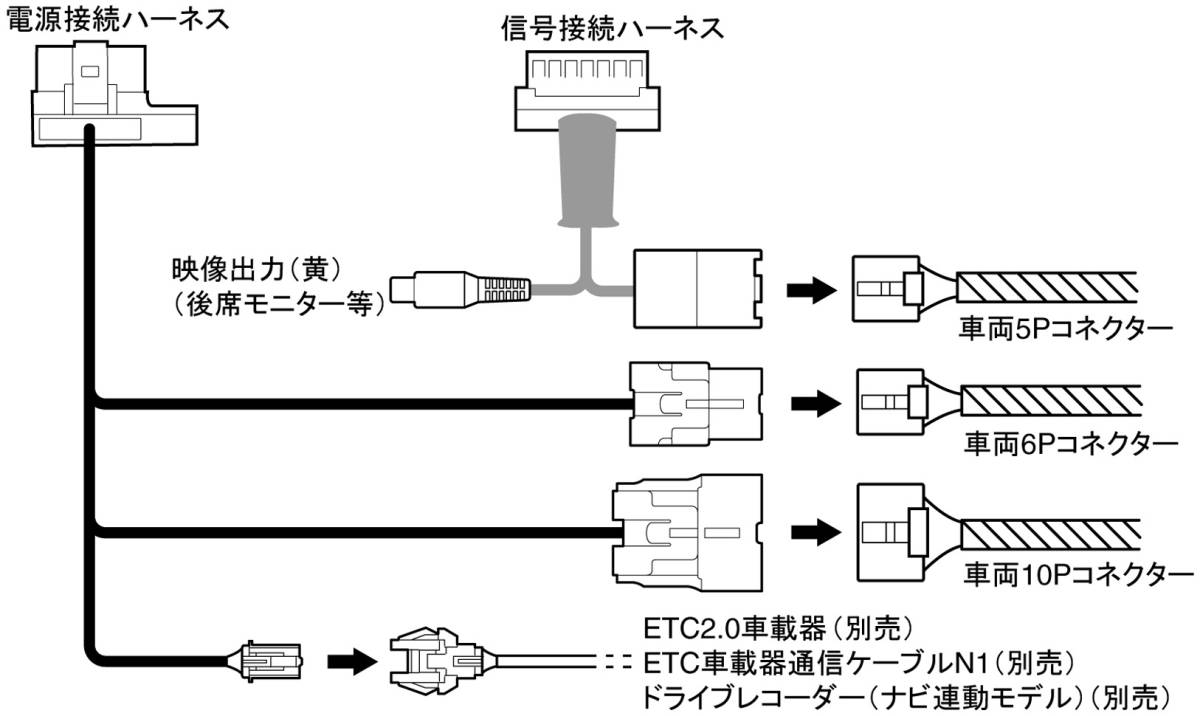 電源接続ハーネス

信号接続ハーネス

映像出力(黄)
(後席モニター等)

車両5Pコネクター

車両6Pコネクター

車両10Pコネクター

ETC2.0車載器(別売)
ETC車載器通信ケーブルN1(別売)
ドライブレコーダー(ナビ連動モデル)(別売)