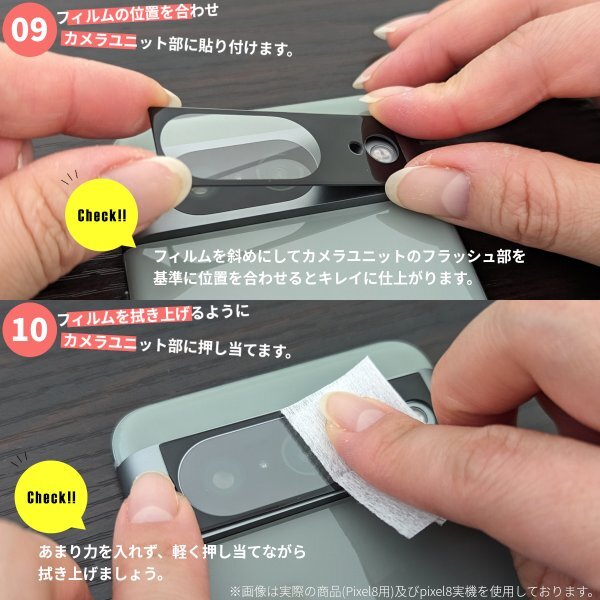 09 フィルムの位置を合わせ
カメラユニット部に貼り付けます。

Check!!

フィルムを斜めにしてカメラユニットのフラッシュ部を基準に位置を合わせるとキレイに仕上がります。

10 フィルムを拭き上げるように
カメラユニット部に押し当てます。

Check!!

あまり力を入れず、軽く押し当てながら拭き上げましょう。

※画像は実際の商品(Pixel8用)及びpixel8実機を使用しております。