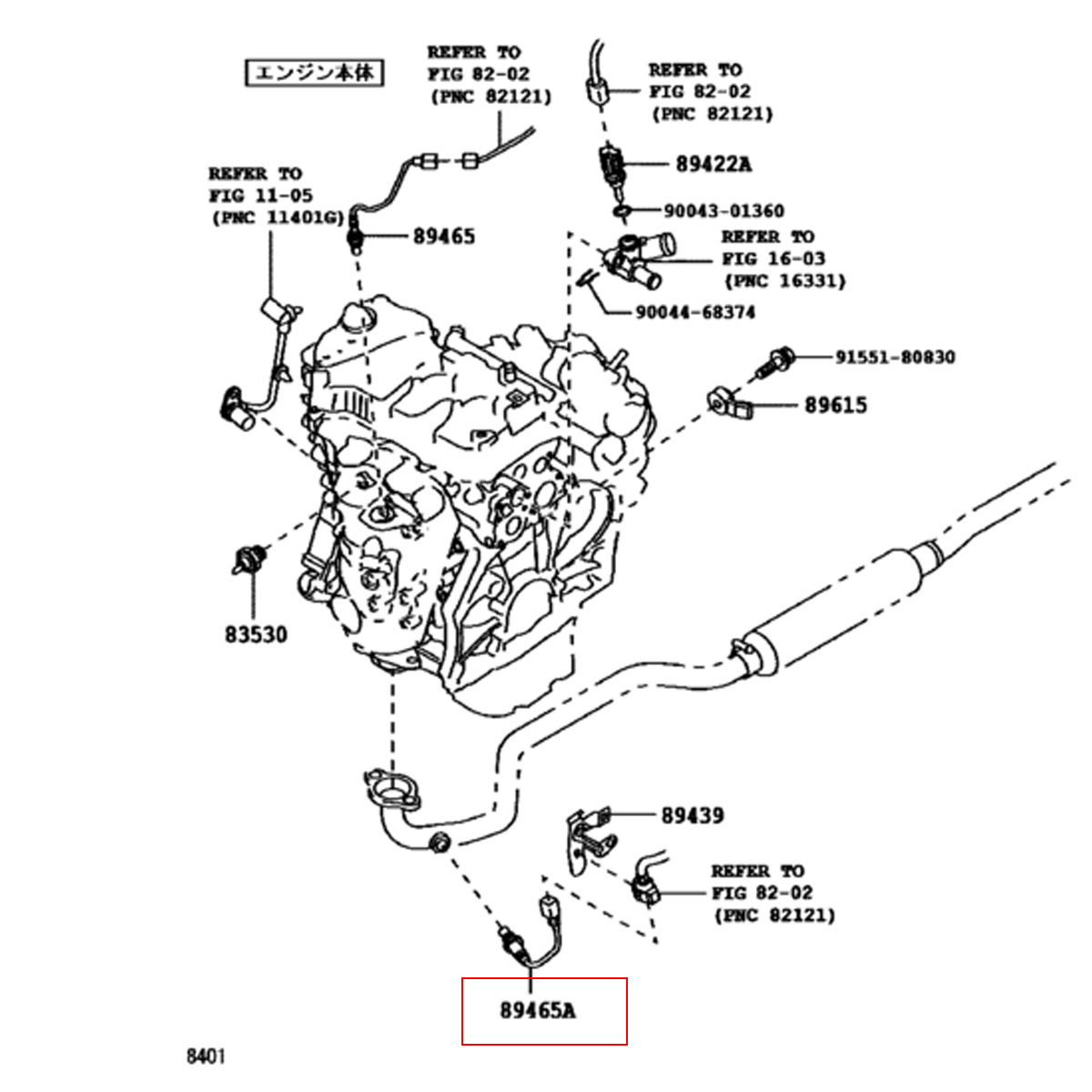 エンジン本体

REFER TO
FIG 82-02
(PNC 82121)

REFER TO
FIG 82-02
(PNC 82121)

89422A

90043-01360

REFER TO
FIG 11-05
(PNC 11401G)

89465

REFER TO
FIG 16-03
(PNC 16331)

90044-68374

91551-80830

89615

83530

89439

REFER TO
FIG 82-02
(PNC 82121)

89465A

8401