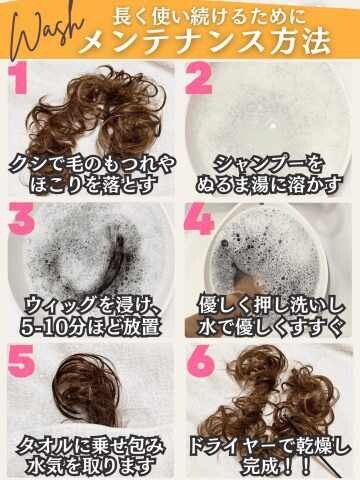 Wash
長く使い続けるために
メンテナンス方法

1
クシで毛のもつれやほこりを落とす

2
シャンプーをぬるま湯に溶かす

3
ウィッグを浸け、5-10分ほど放置

4
優しく押し洗いし水で優しくすすぐ

5
タオルに乗せ包み水気を取ります

6
ドライヤーで乾燥し完成！！