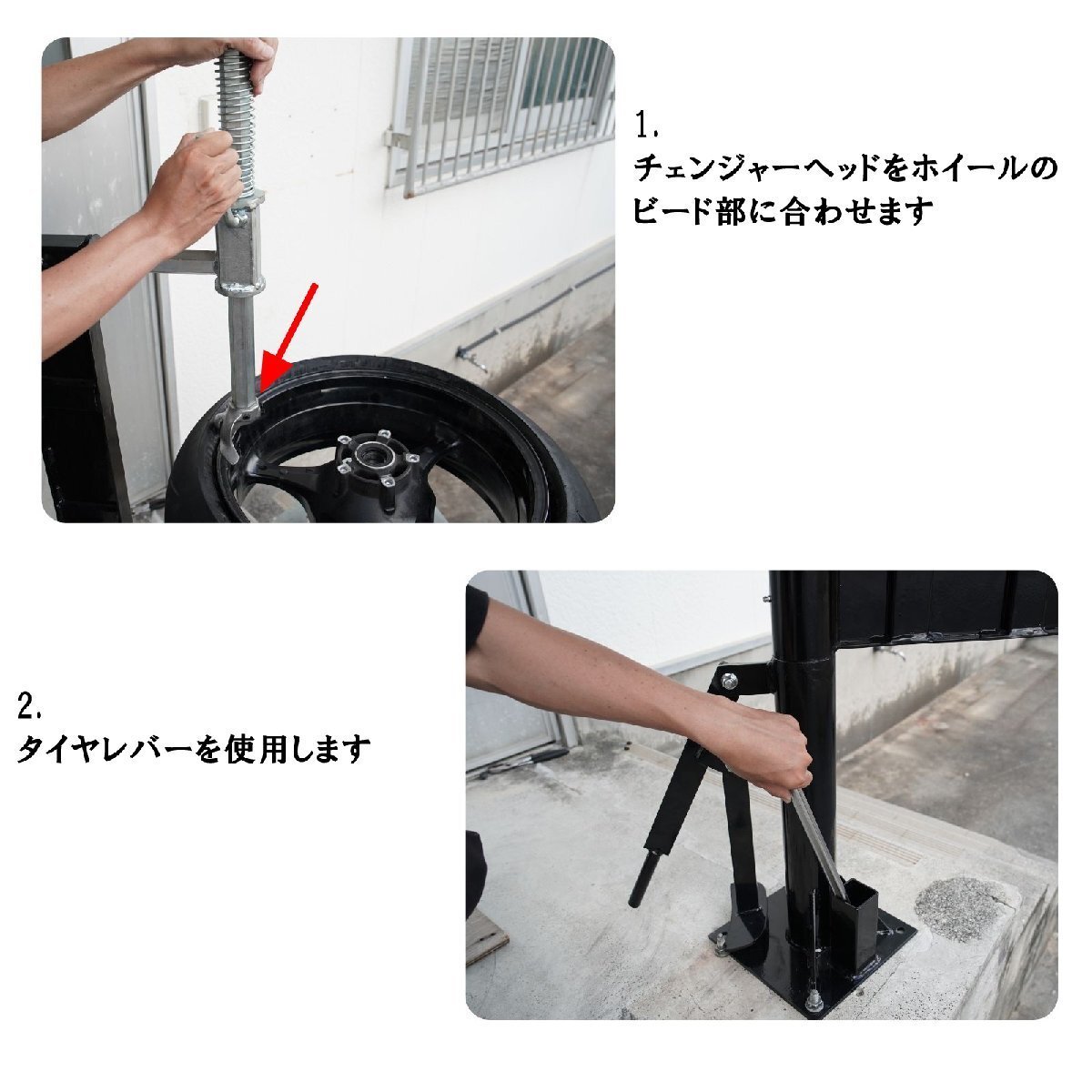 1.
チェンジャーヘッドをホイールのビード部に合わせます

2.
タイヤレバーを使用します