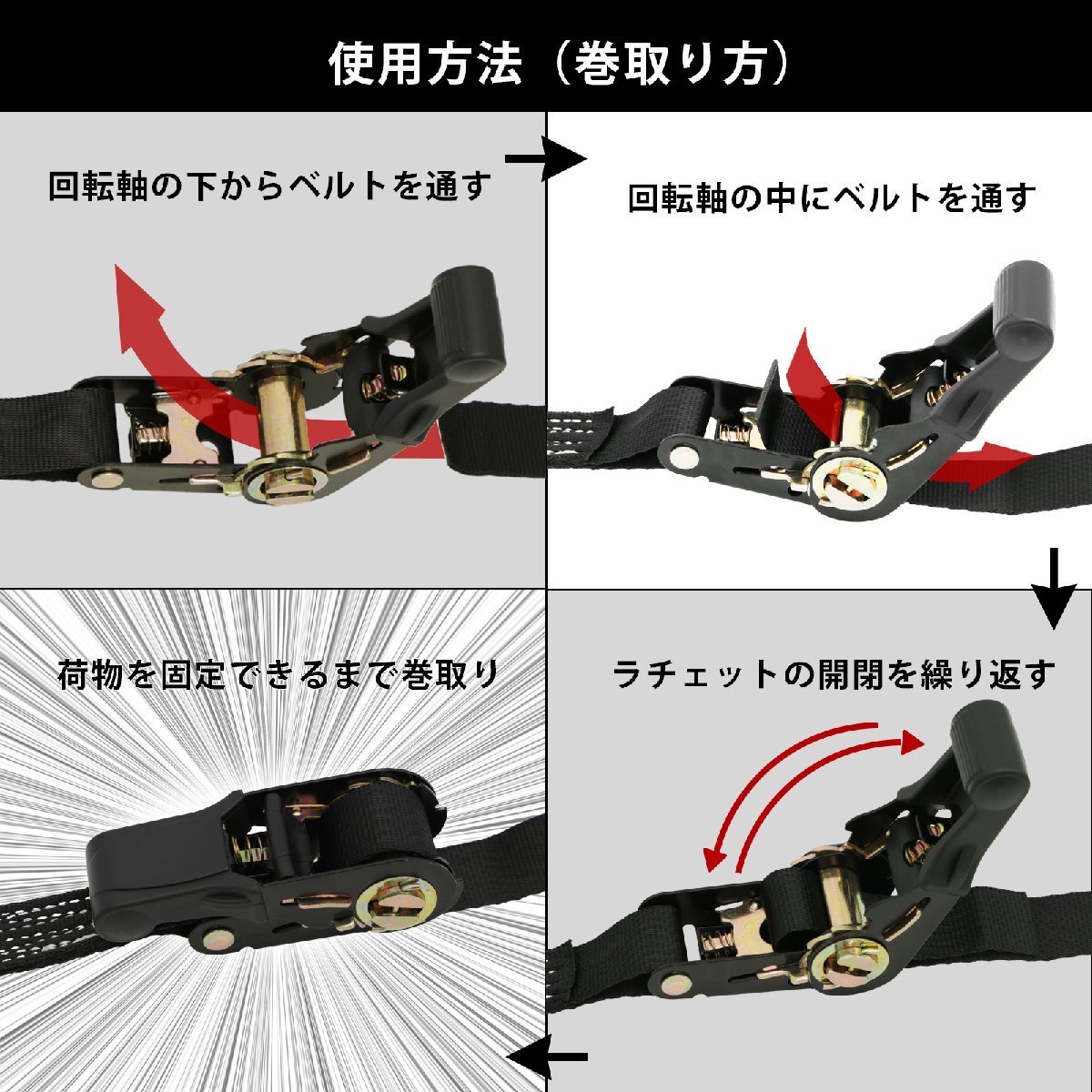 使用方法（巻取り方）

回転軸の下からベルトを通す

回転軸の中にベルトを通す

ラチェットの開閉を繰り返す

荷物を固定できるまで巻取り