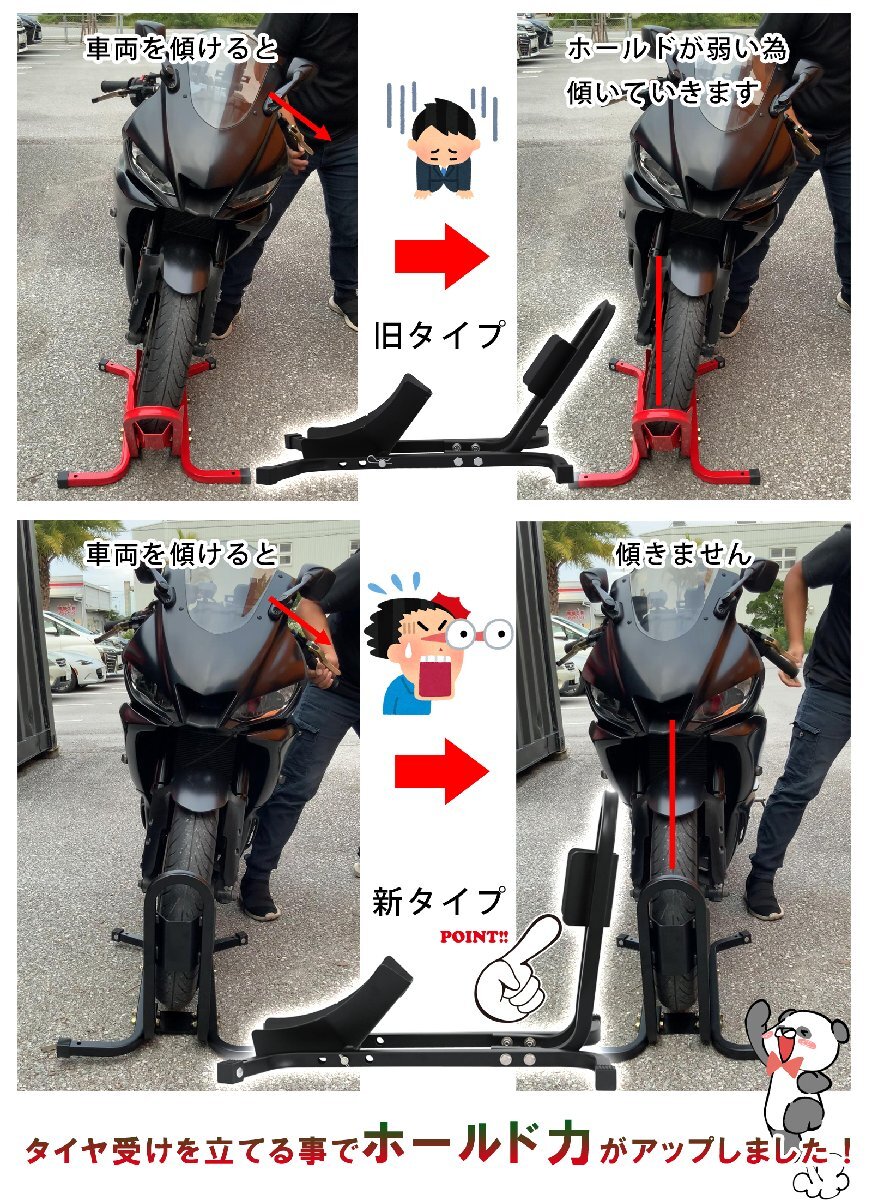 車両を傾けると

ホールドが弱い為
傾いていきます

旧タイプ

車両を傾けると

傾きません

新タイプ

POINT!!

タイヤ受けを立てる事でホールド力がアップしました！