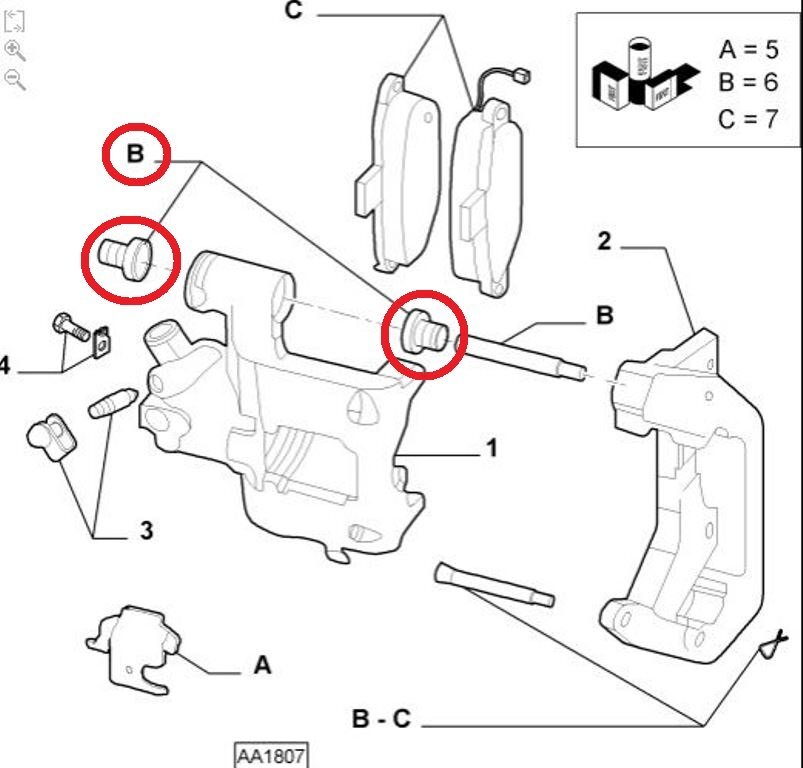 C

A = 5
B = 6
C = 7

B

2

B

4

1

3

A

B - C

AA1807