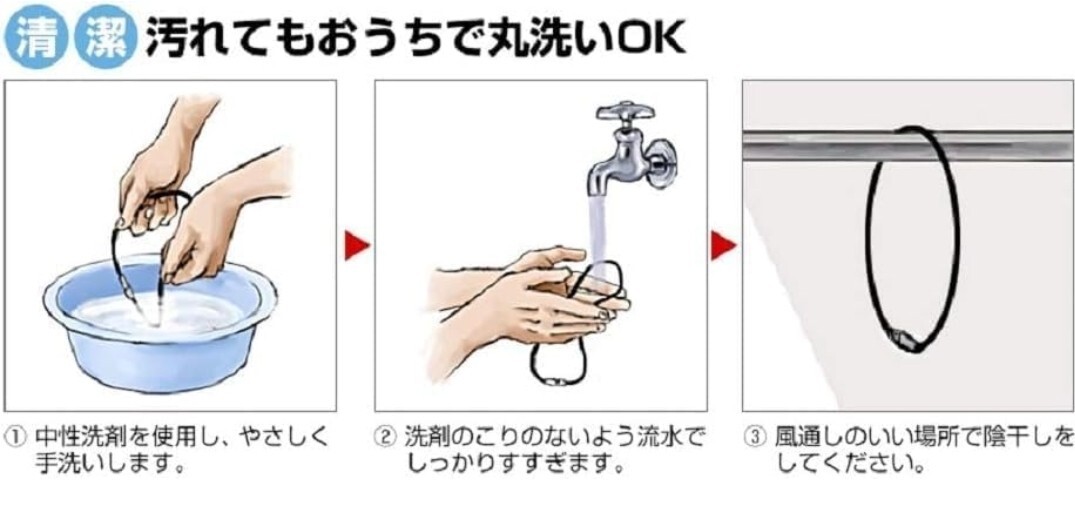 清潔 汚れてもおうちで丸洗いOK

① 中性洗剤を使用し、やさしく手洗いします。

② 洗剤のこりのないよう流水でしっかりすすぎます。

③ 風通しのいい場所で陰干しをしてください。