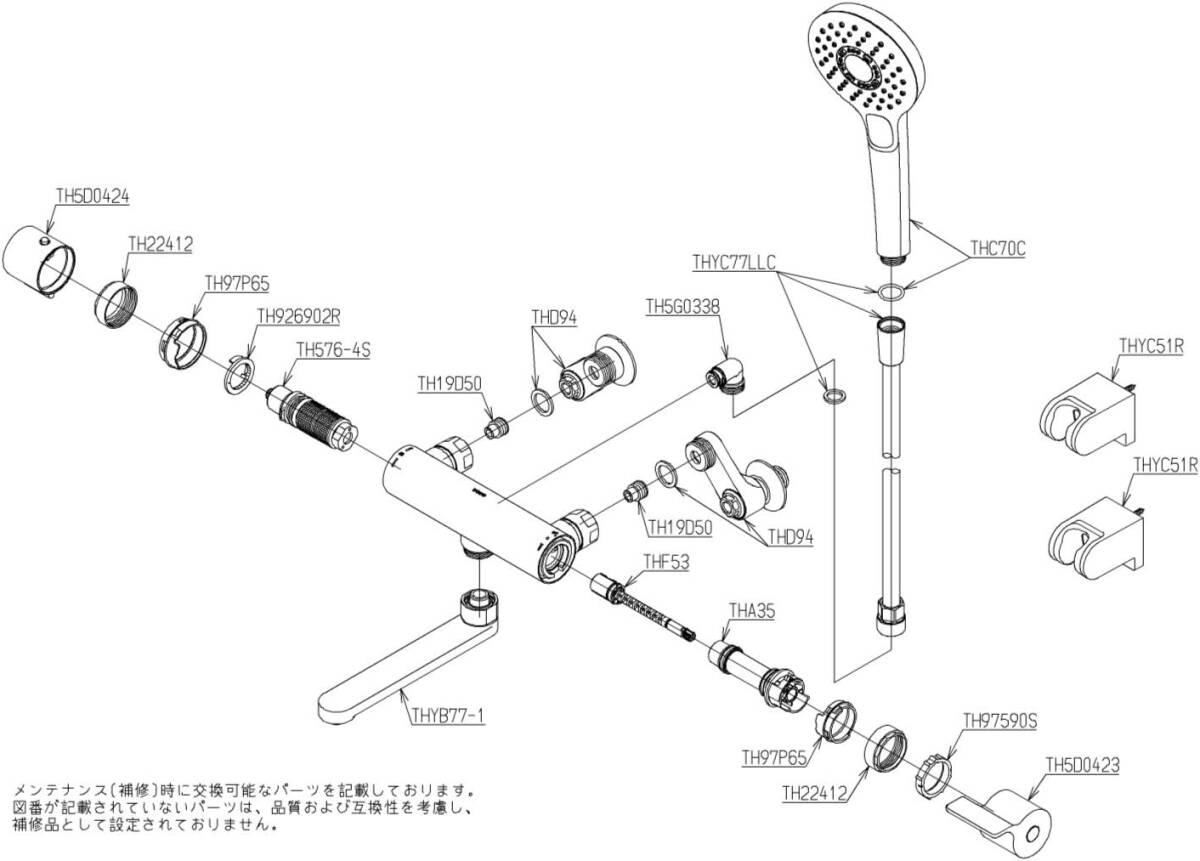 TH5D0424
TH22412
TH97P65
TH926902R
TH576-4S
TH19D50
THD94
TH5G0338
THYC77LLC
THC70C
THYC51R
THYC51R
TH19D50
THD94
THF53
THA35
THYB77-1
TH97P65
TH22412
TH97590S
TH5D0423

メンテナンス(補修)時に交換可能なパーツを記載しております。
図番が記載されていないパーツは、品質および互換性を考慮し、
補修品として設定されておりません。