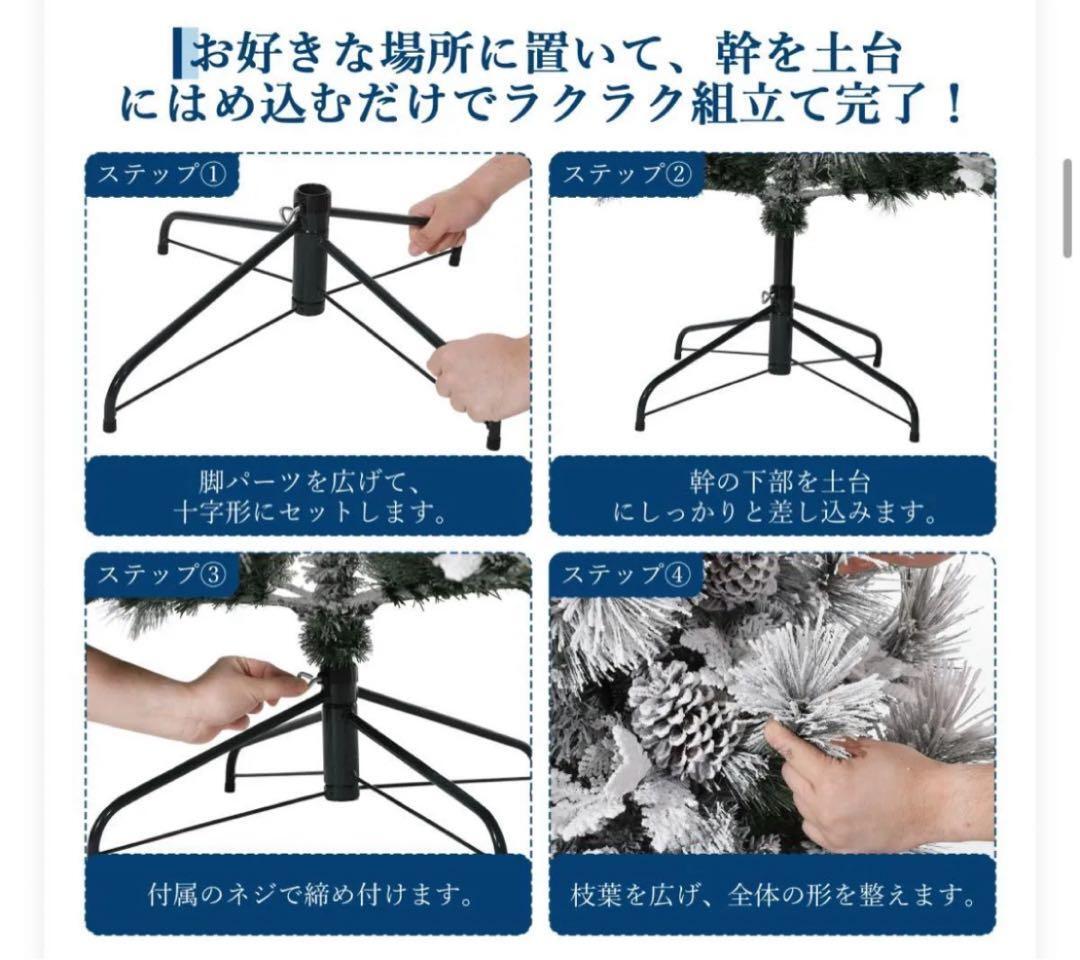 お好きな場所に置いて、幹を土台にはめ込むだけでラクラク組立て完了！

ステップ①

脚パーツを広げて、十字形にセットします。

ステップ②

幹の下部を土台にしっかりと差し込みます。

ステップ③

付属のネジで締め付けます。

ステップ④

枝葉を広げ、全体の形を整えます。