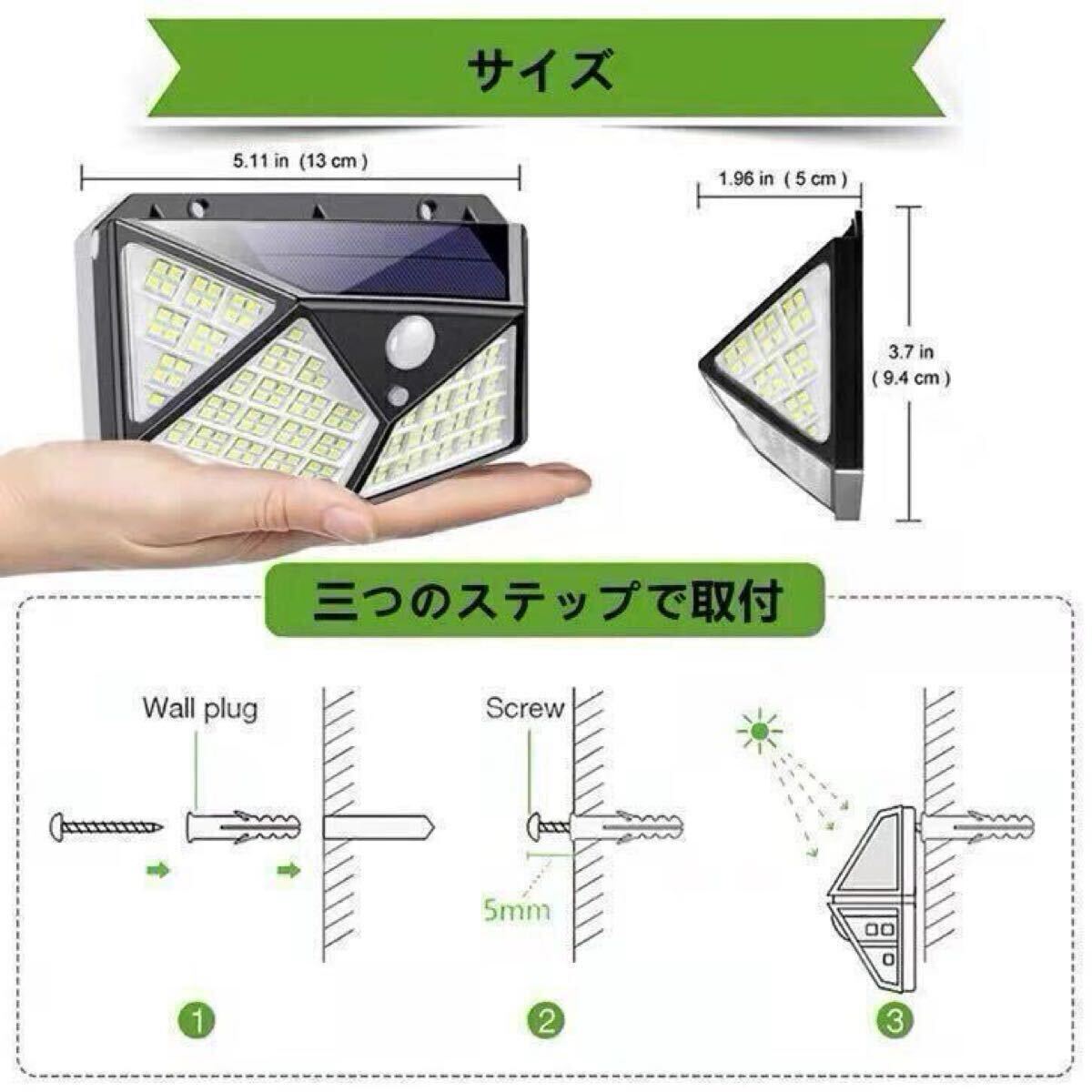 サイズ

5.11 in (13 cm)

1.96 in (5 cm)

3.7 in (9.4 cm)

三つのステップで取付

Wall plug

Screw

5mm

1

2

3