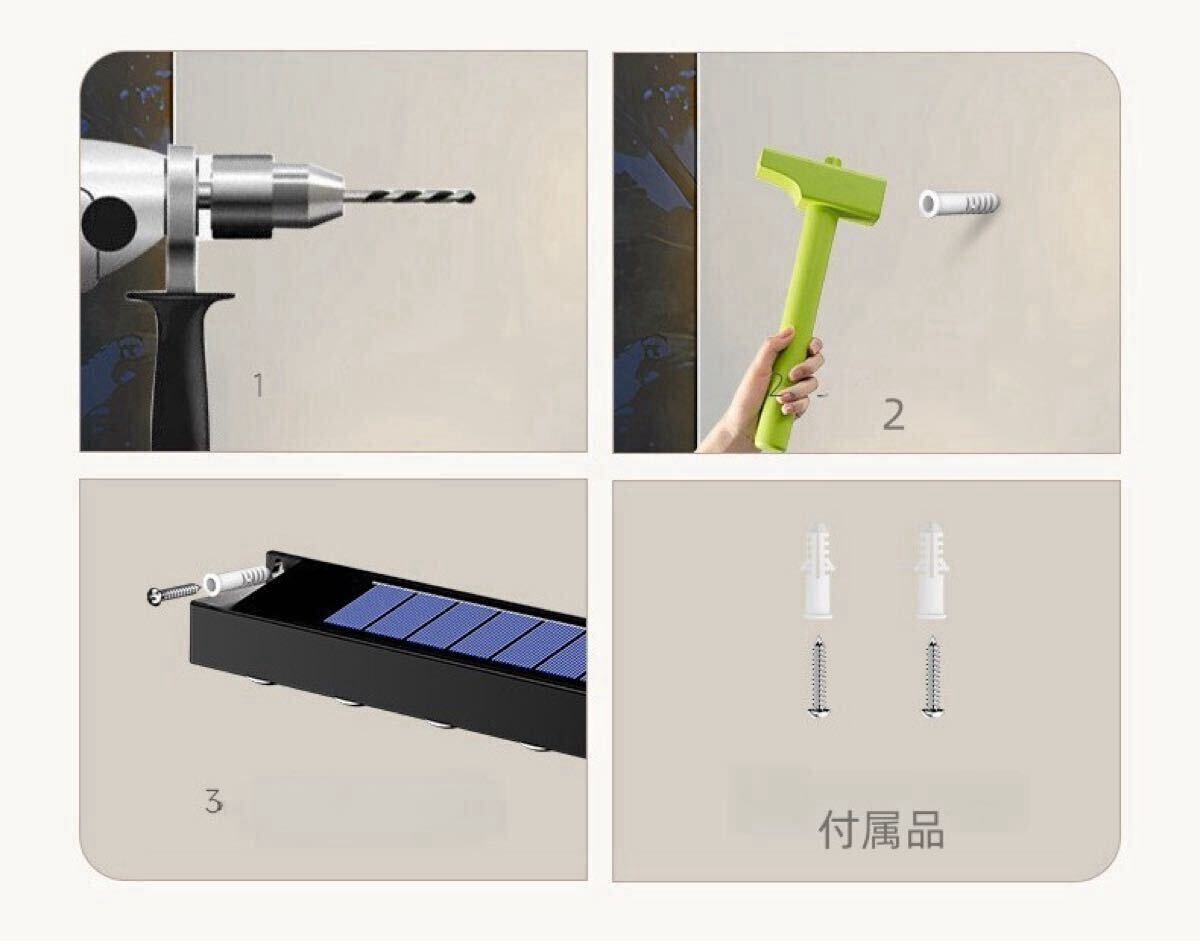 1

2

3

付属品