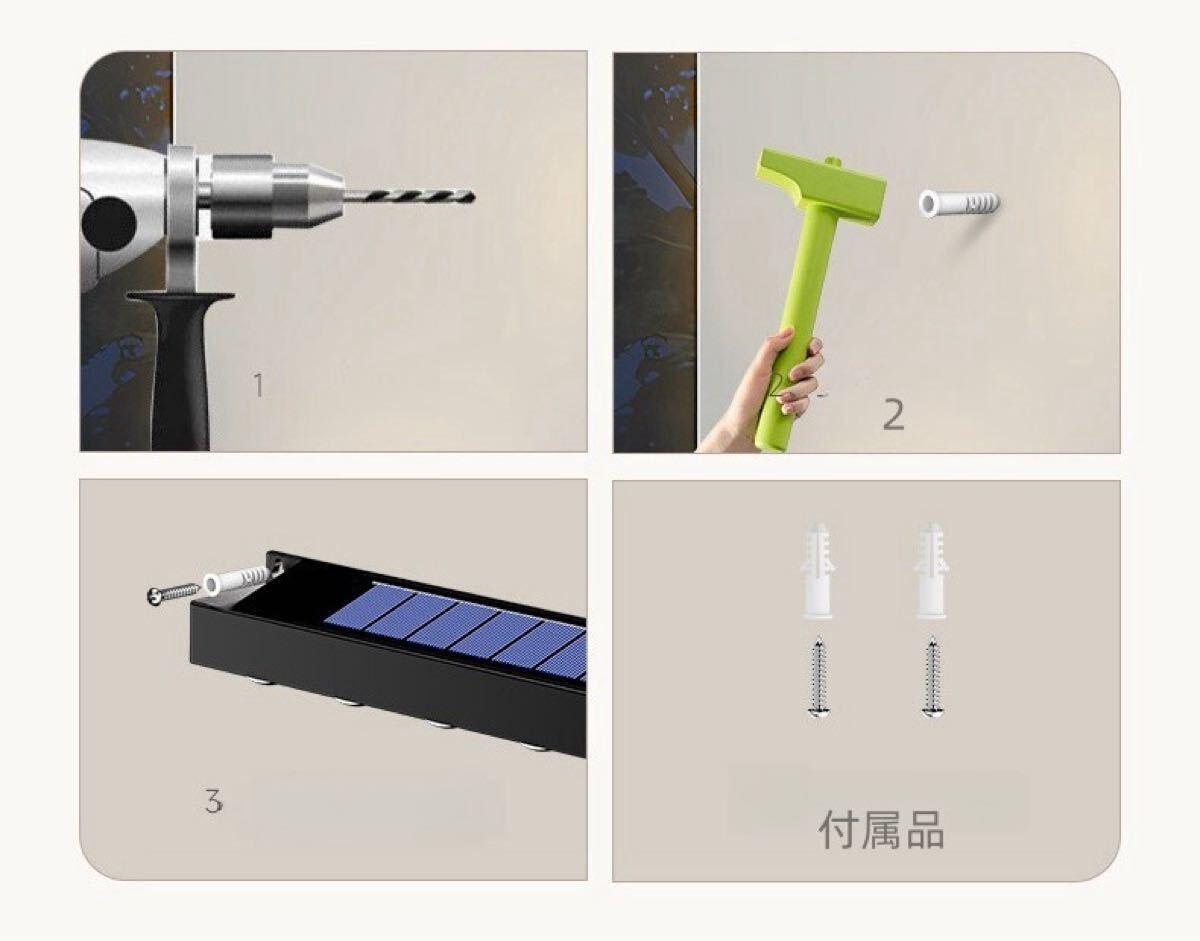 1

2

3

付属品