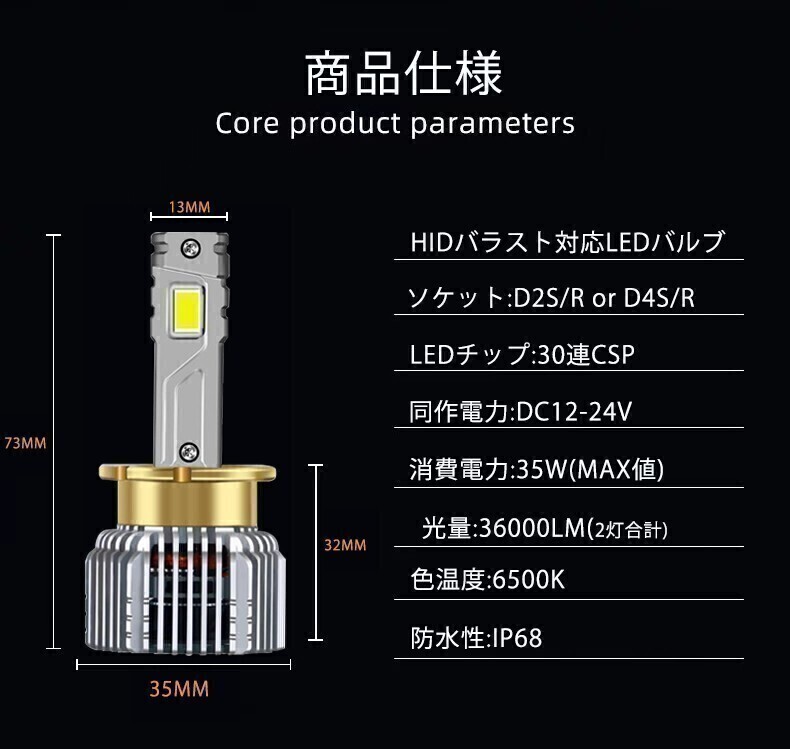 商品仕様
Core product parameters

13MM

73MM

32MM

35MM

HIDバラスト対応LEDバルブ

ソケット:D2S/R or D4S/R

LEDチップ:30連CSP

同作電力:DC12-24V

消費電力:35W(MAX値)

光量:36000LM(2灯合計)

色温度:6500K

防水性:IP68