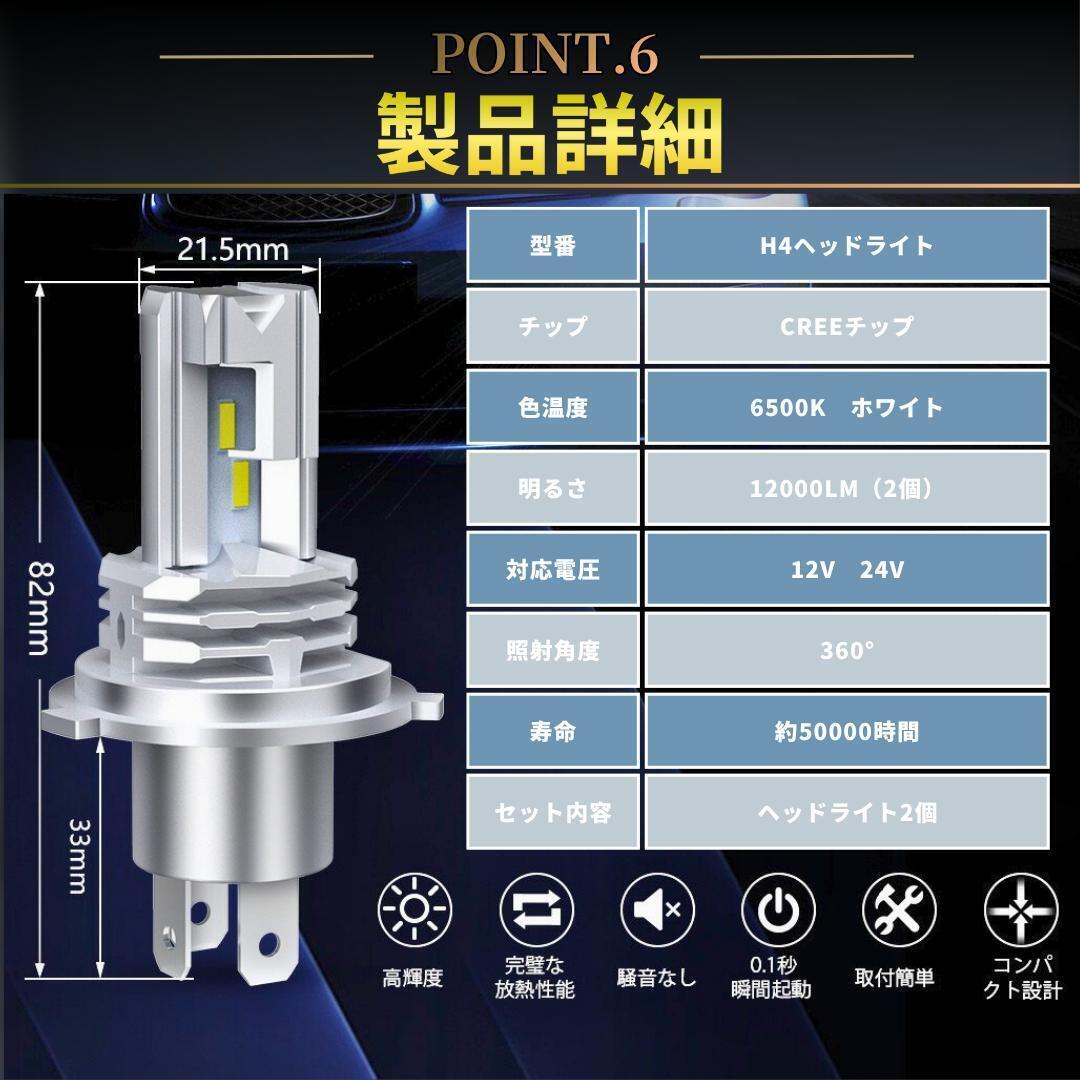 POINT.6

製品詳細

21.5mm

82mm

33mm

| 型番 | H4ヘッドライト |
|---|---|
| チップ | CREEチップ |
| 色温度 | 6500K　ホワイト |
| 明るさ | 12000LM（2個） |
| 対応電圧 | 12V　24V |
| 照射角度 | 360° |
| 寿命 | 約50000時間 |
| セット内容 | ヘッドライト2個 |

高輝度

完璧な放熱性能

騒音なし

0.1秒瞬間起動

取付簡単

コンパクト設計