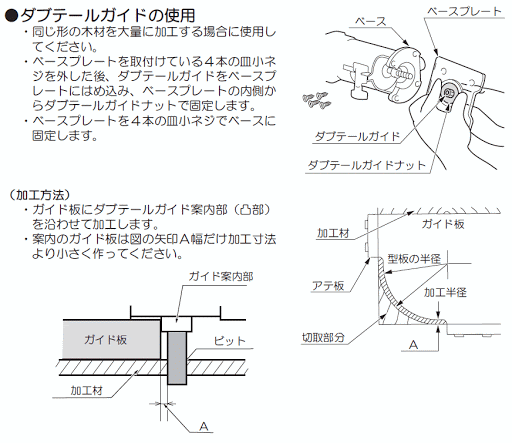 ●ダブテールガイドの使用
・同じ形の木材を大量に加工する場合に使用してください。
・ベースプレートを取付けている４本の皿小ネジを外した後、ダブテールガイドをベースプレートにはめ込み、ベースプレートの内側からダブテールガイドナットで固定します。
・ベースプレートを４本の皿小ネジでベースに固定します。

ベース
ベースプレート
ダブテールガイド
ダブテールガイドナット

（加工方法）
・ガイド板にダブテールガイド案内部（凸部）を沿わせて加工します。
・案内のガイド板は図の矢印Ａ幅だけ加工寸法より小さく作ってください。

ガイド案内部
ガイド板
ビット
加工材
A

加工材
ガイド板
型板の半径
アテ板
加工半径
切取部分
A