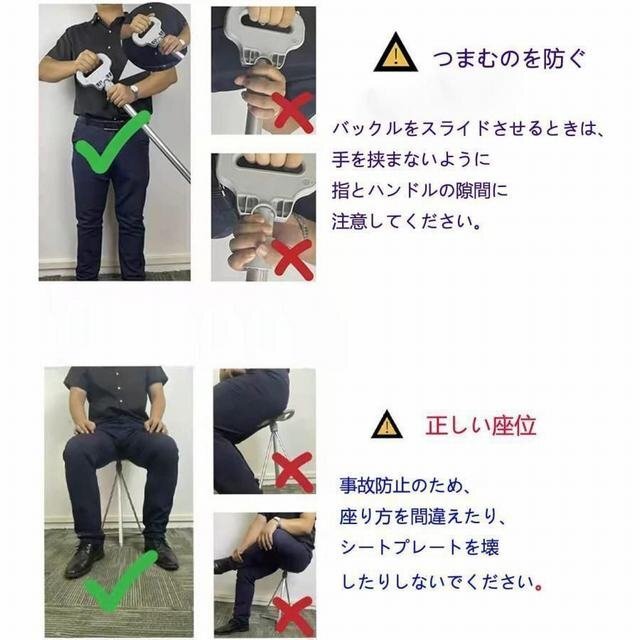 つまむのを防ぐ

バックルをスライドさせるときは、
手を挟まないように
指とハンドルの隙間に
注意してください。

正しい座位

事故防止のため、
座り方を間違えたり、
シートプレートを壊
したりしないでください。