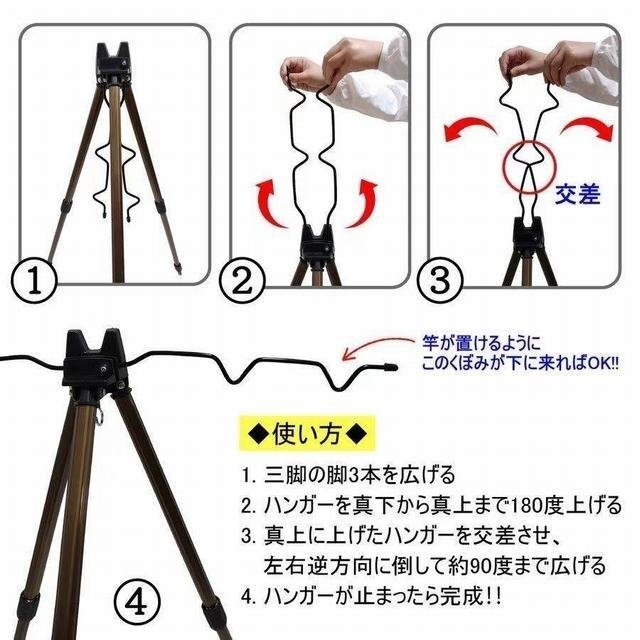 ①

②

交差

③

竿が置けるように
このくぼみが下に来ればOK!!

◆使い方◆

1. 三脚の脚3本を広げる
2. ハンガーを真下から真上まで180度上げる
3. 真上に上げたハンガーを交差させ、左右逆方向に倒して約90度まで広げる
4. ハンガーが止まったら完成!!

④